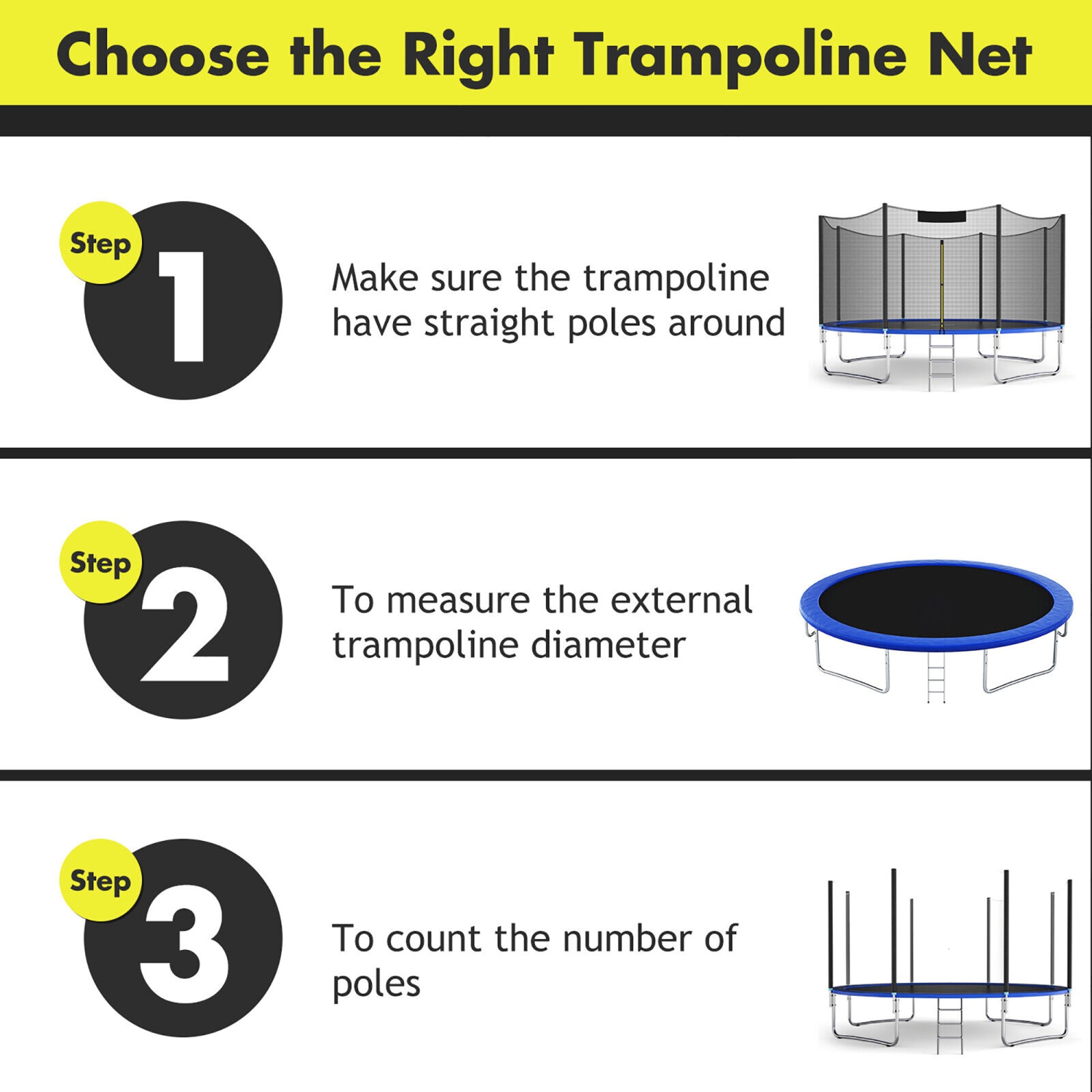 Choose the Right Trampoline Net

Step 1

Make sure the trampoline have straight poles around

Step 2

To measure the external trampoline diameter

Step 3

To count the number of poles