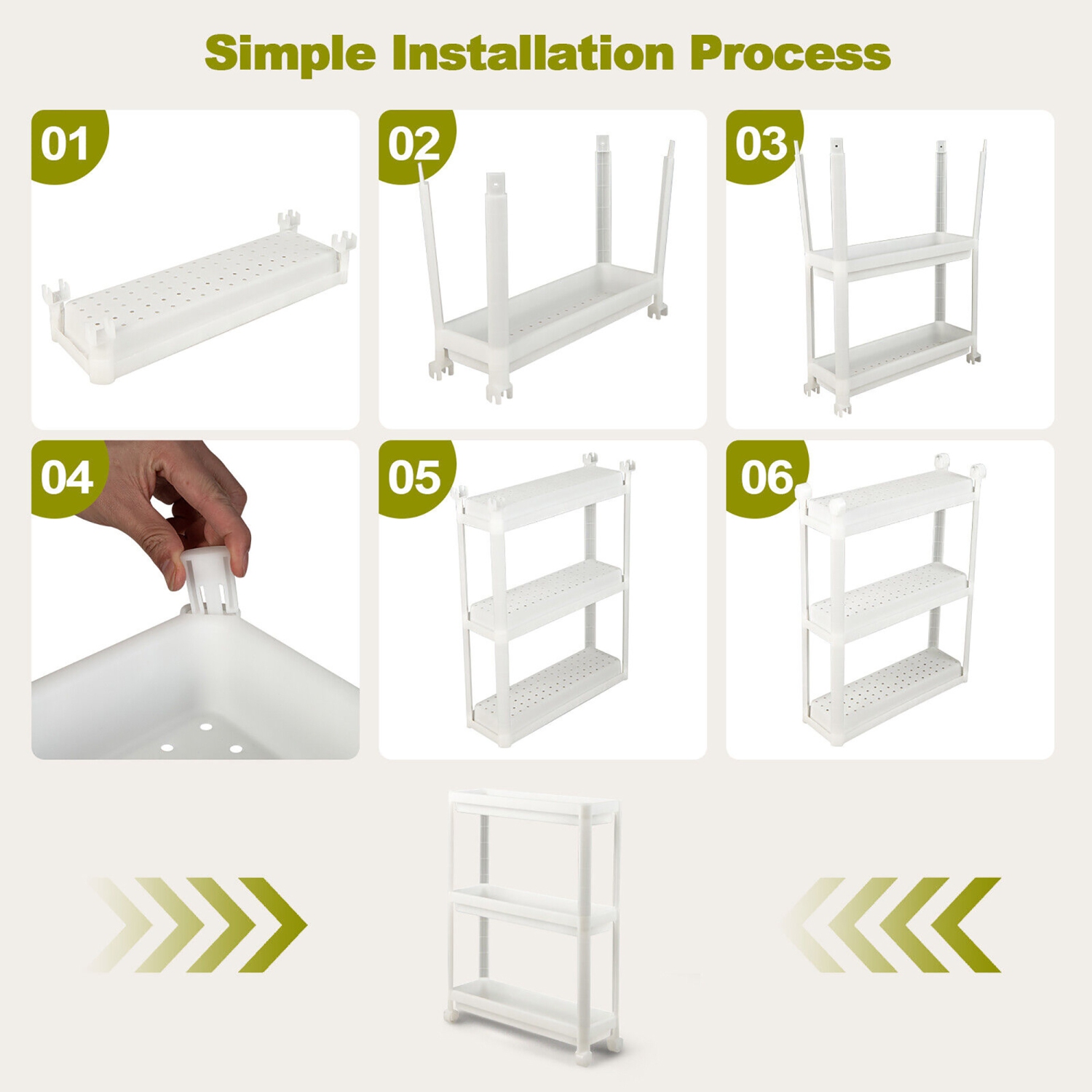 Simple Installation Process

01

02

03

04

05

06