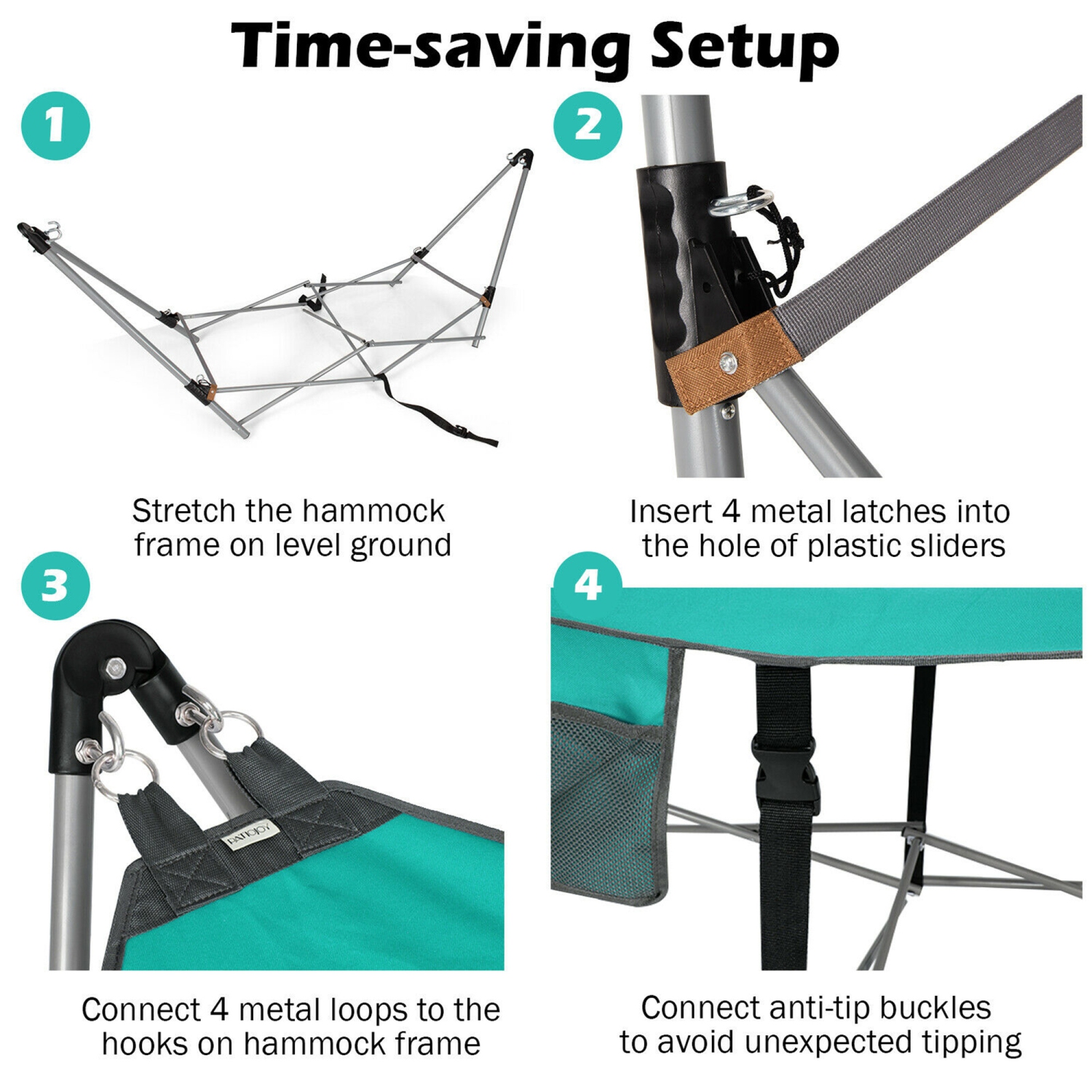 Time-saving Setup

1

Stretch the hammock frame on level ground

2

Insert 4 metal latches into the hole of plastic sliders

3

PATIOJOY

Connect 4 metal loops to the hooks on hammock frame

4

Connect anti-tip buckles to avoid unexpected tipping