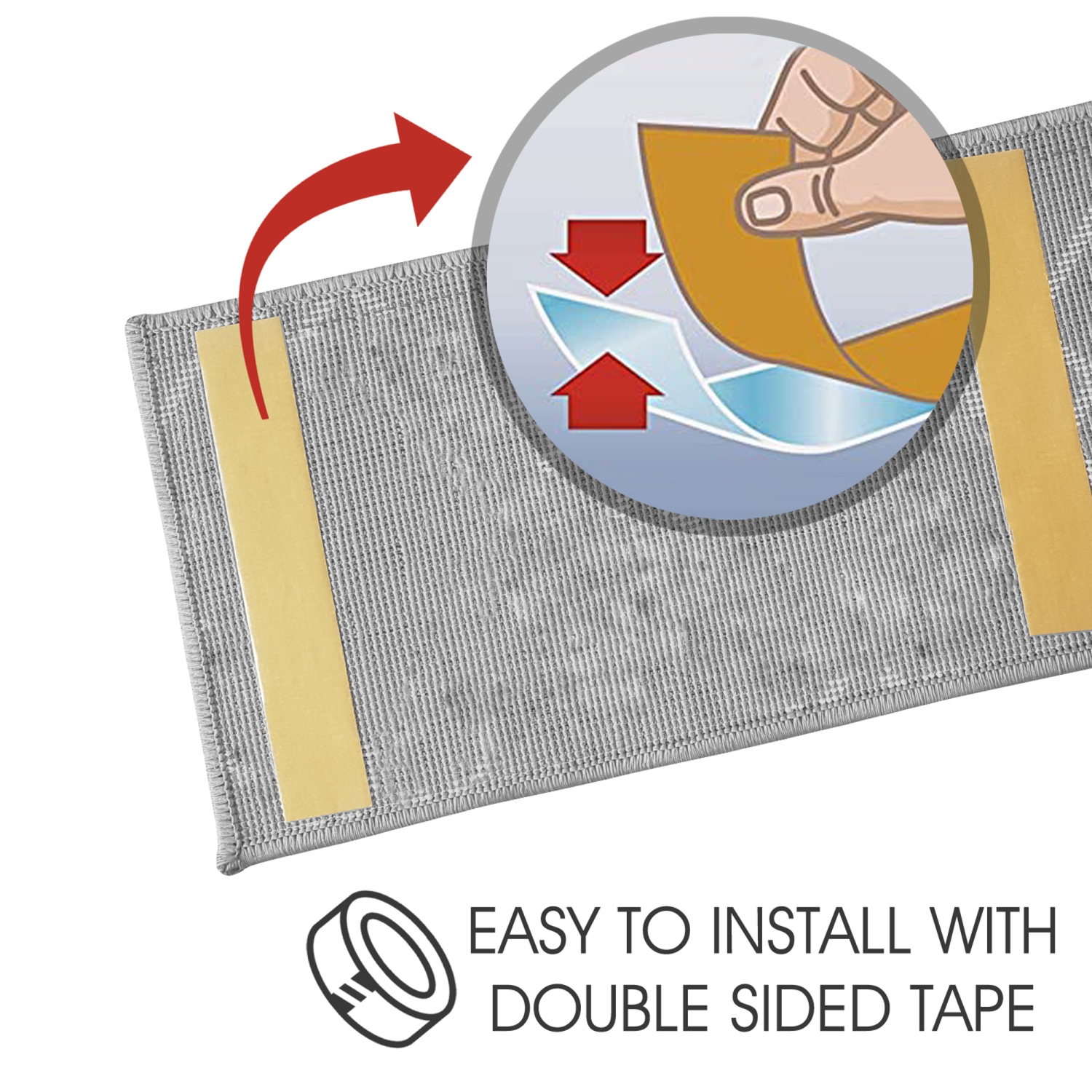 EASY TO INSTALL WITH DOUBLE SIDED TAPE