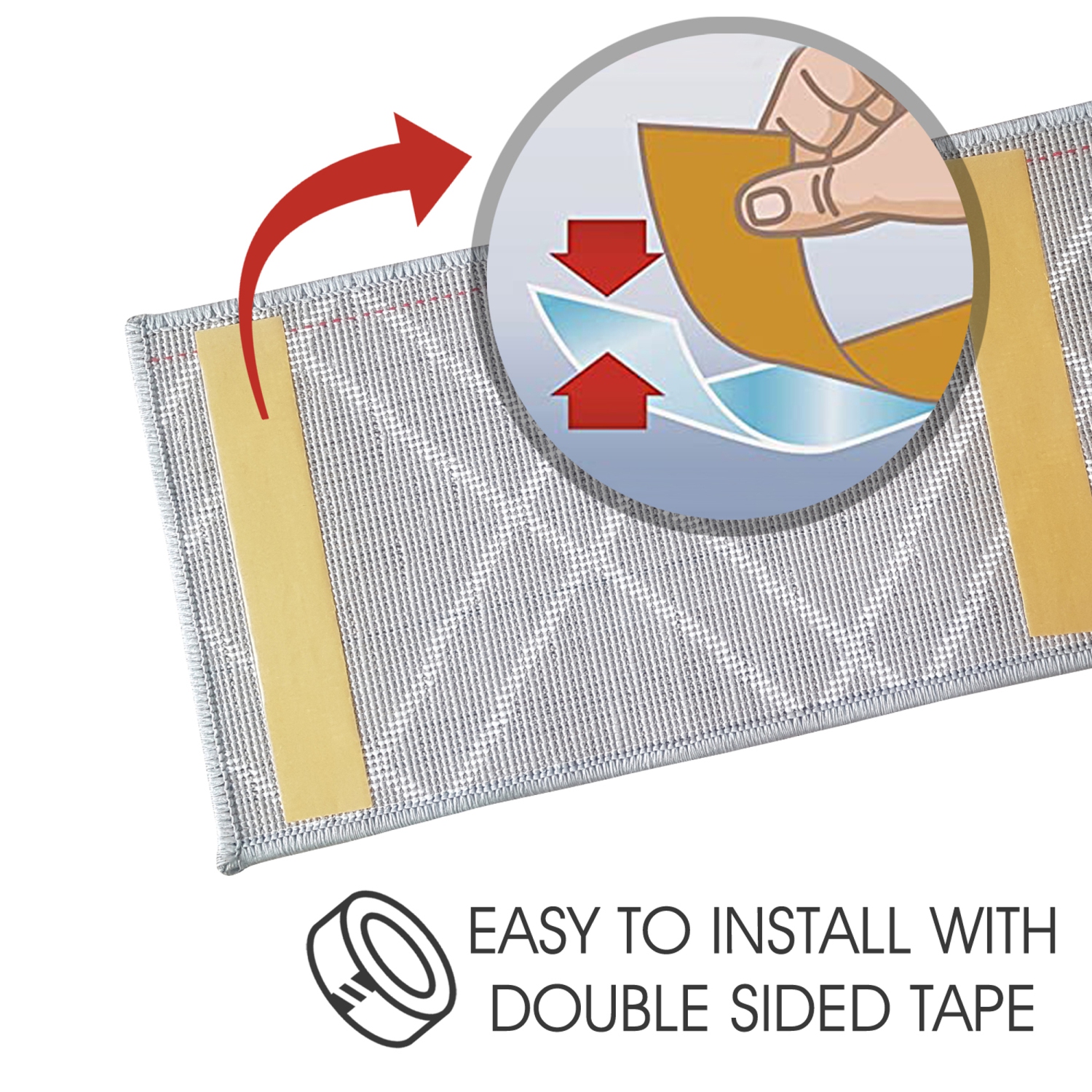 EASY TO INSTALL WITH
DOUBLE SIDED TAPE