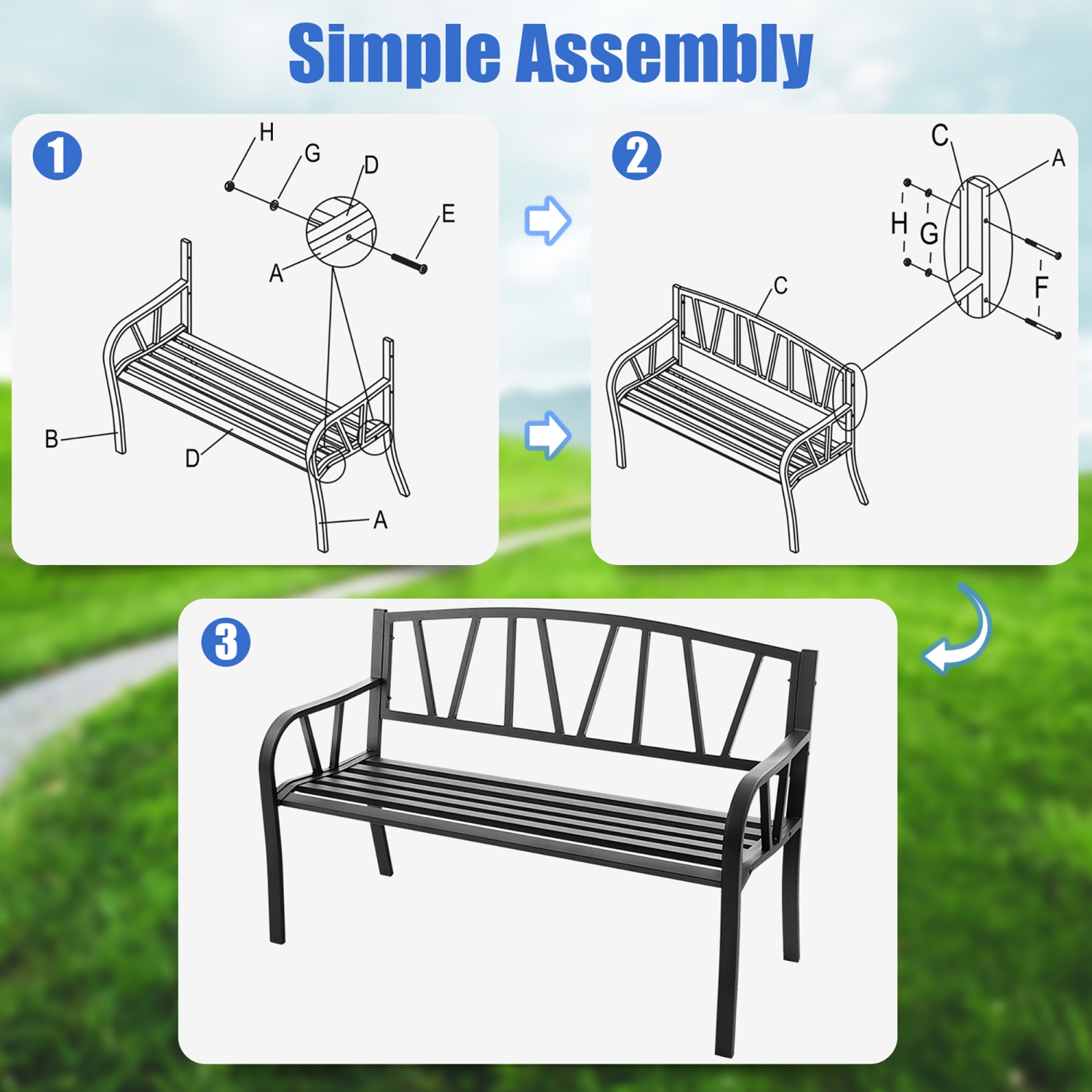 Simple Assembly

1

H
G
D
E
A
B
D
A

2

C
A
H
G
F
C

3