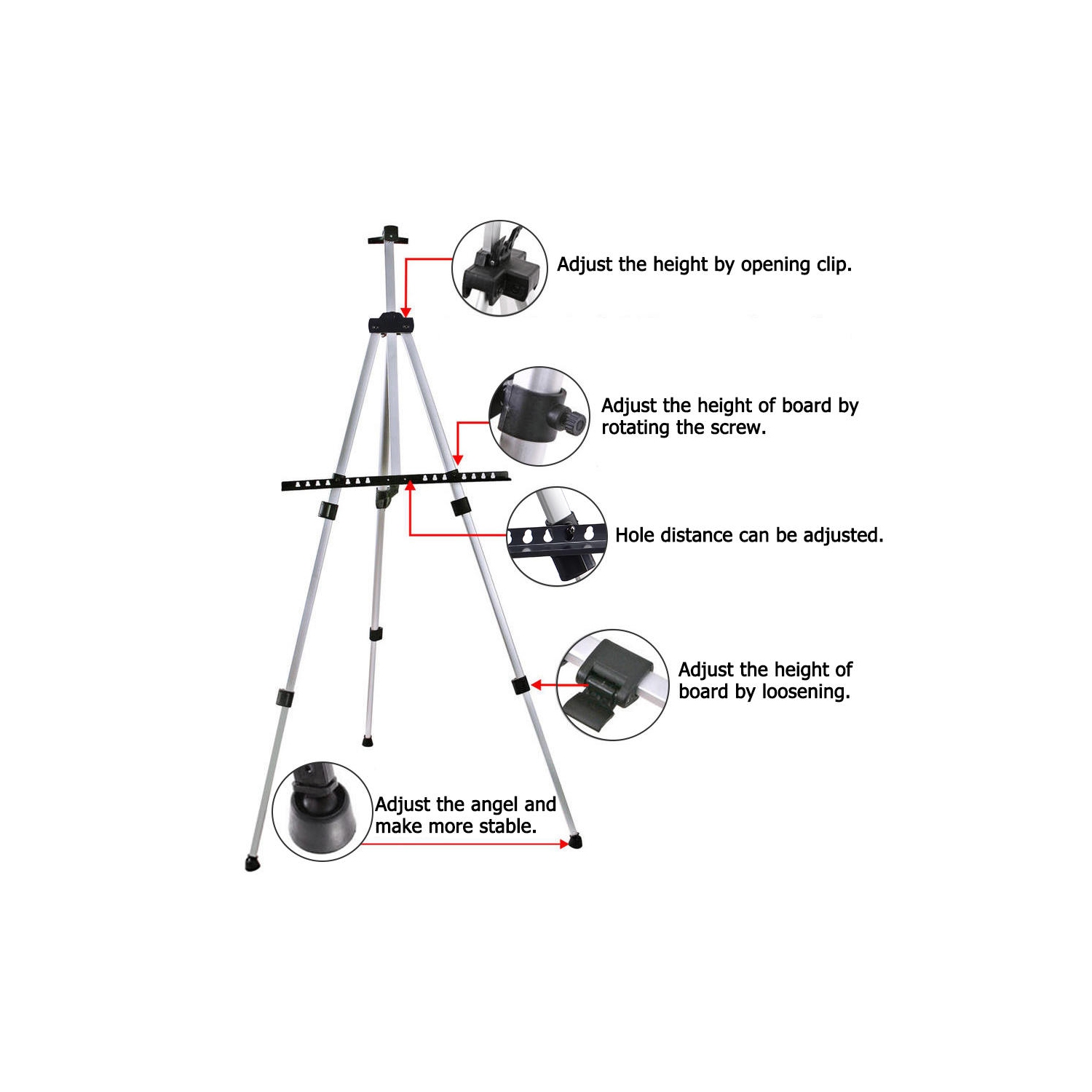 Adjust the height by opening clip.

Adjust the height of board by rotating the screw.

Hole distance can be adjusted.

Adjust the height of board by loosening.

Adjust the angel and make more stable.