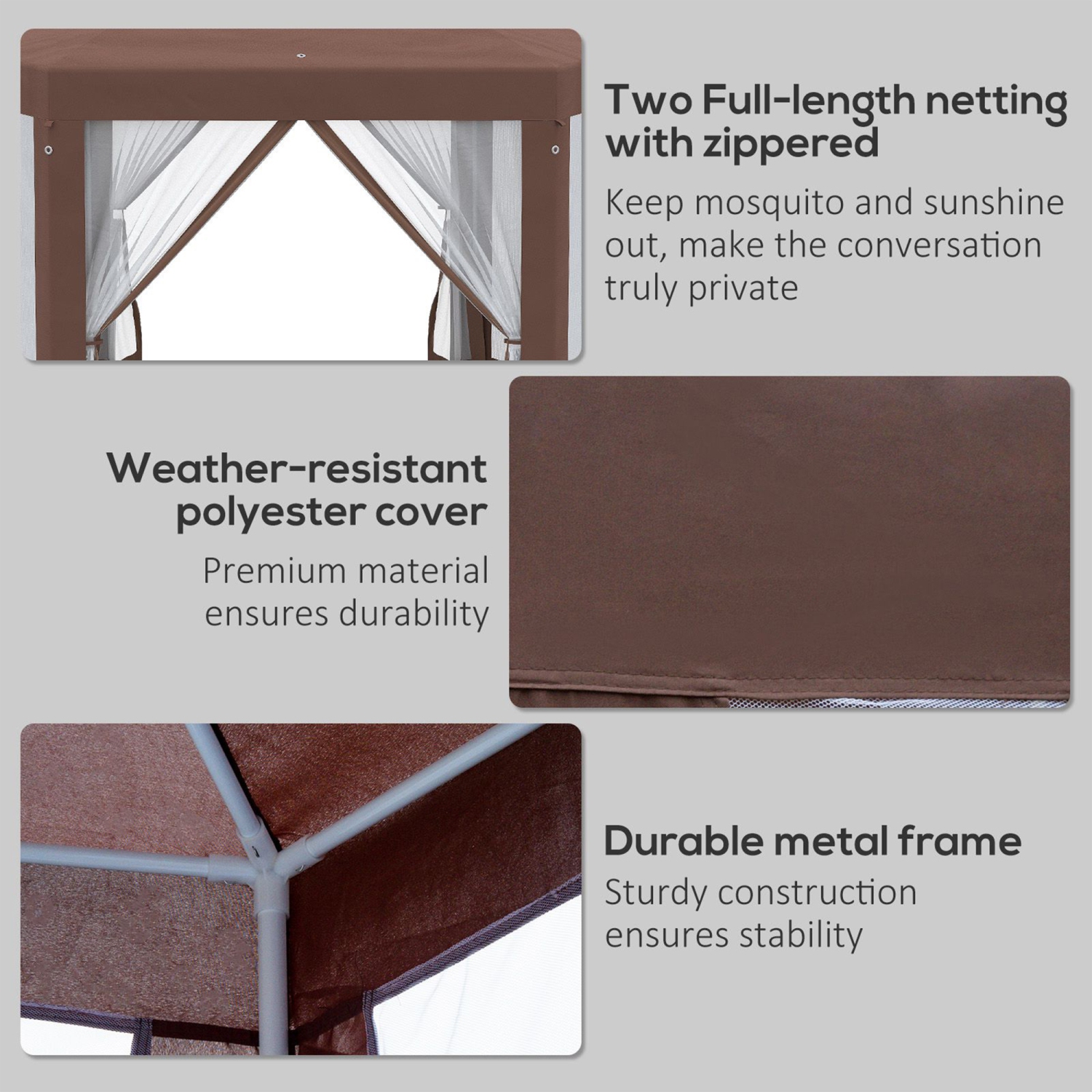 Two Full-length netting with zippered

Keep mosquito and sunshine out, make the conversation truly private

Weather-resistant polyester cover

Premium material ensures durability

Durable metal frame

Sturdy construction ensures stability