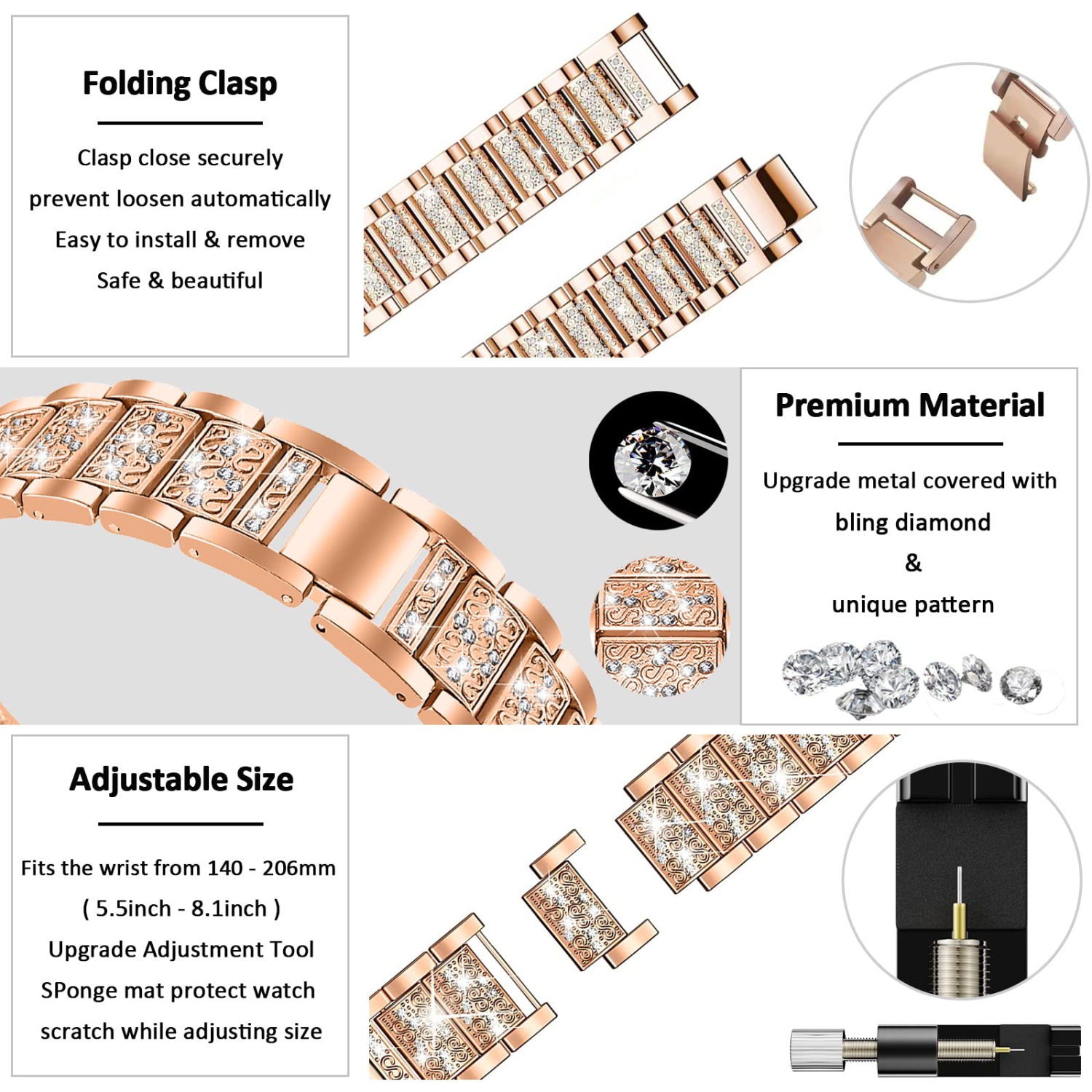 Folding Clasp

Clasp close securely
prevent loosen automatically
Easy to install & remove
Safe & beautiful

Premium Material

Upgrade metal covered with
bling diamond
&
unique pattern

Adjustable Size

Fits the wrist from 140 - 206mm
( 5.5inch - 8.1inch )
Upgrade Adjustment Tool
SPonge mat protect watch
scratch while adjusting size