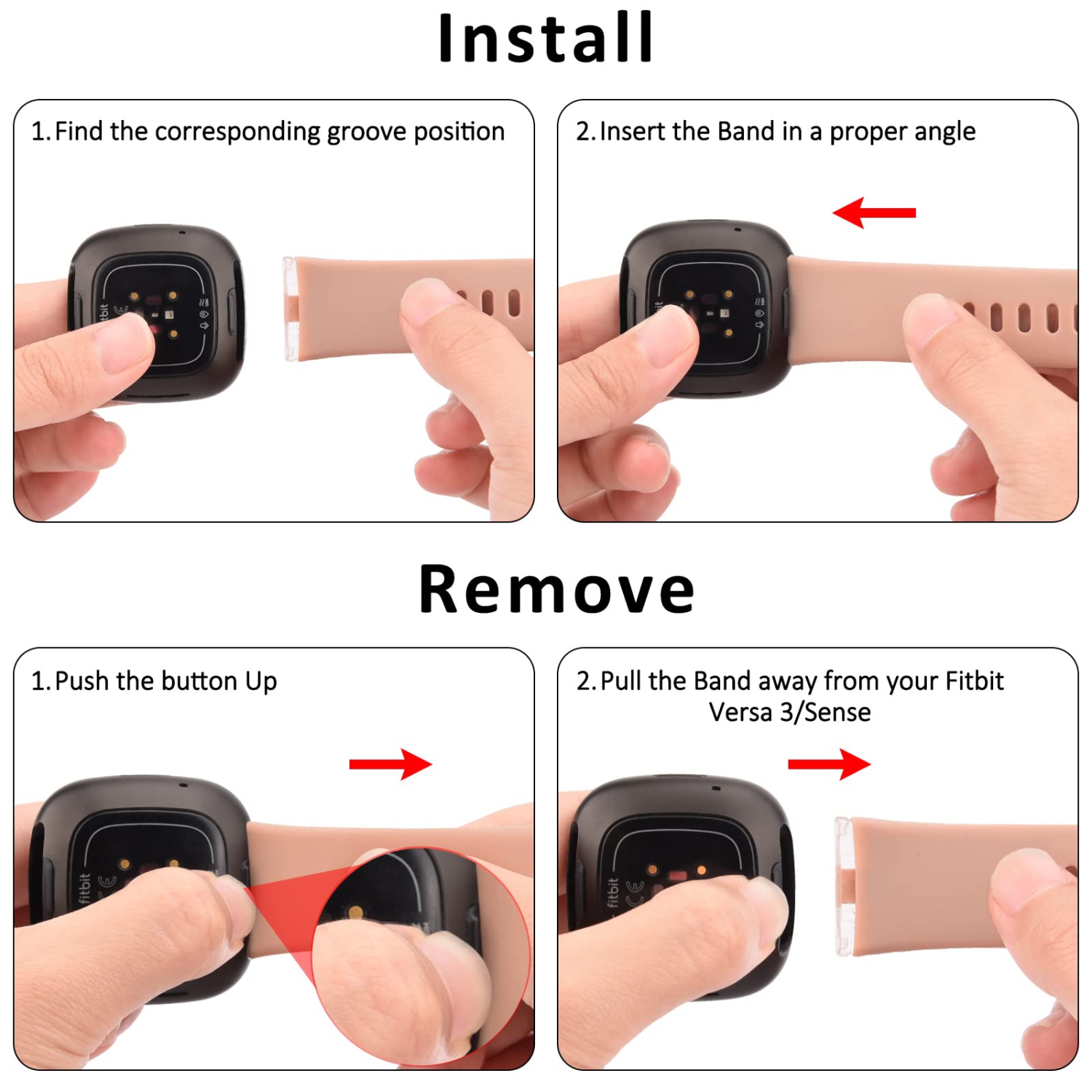 Install

1. Find the corresponding groove position

fitbit

2. Insert the Band in a proper angle

Remove

1. Push the button Up

fitbit

2. Pull the Band away from your Fitbit Versa 3/Sense

fitbit