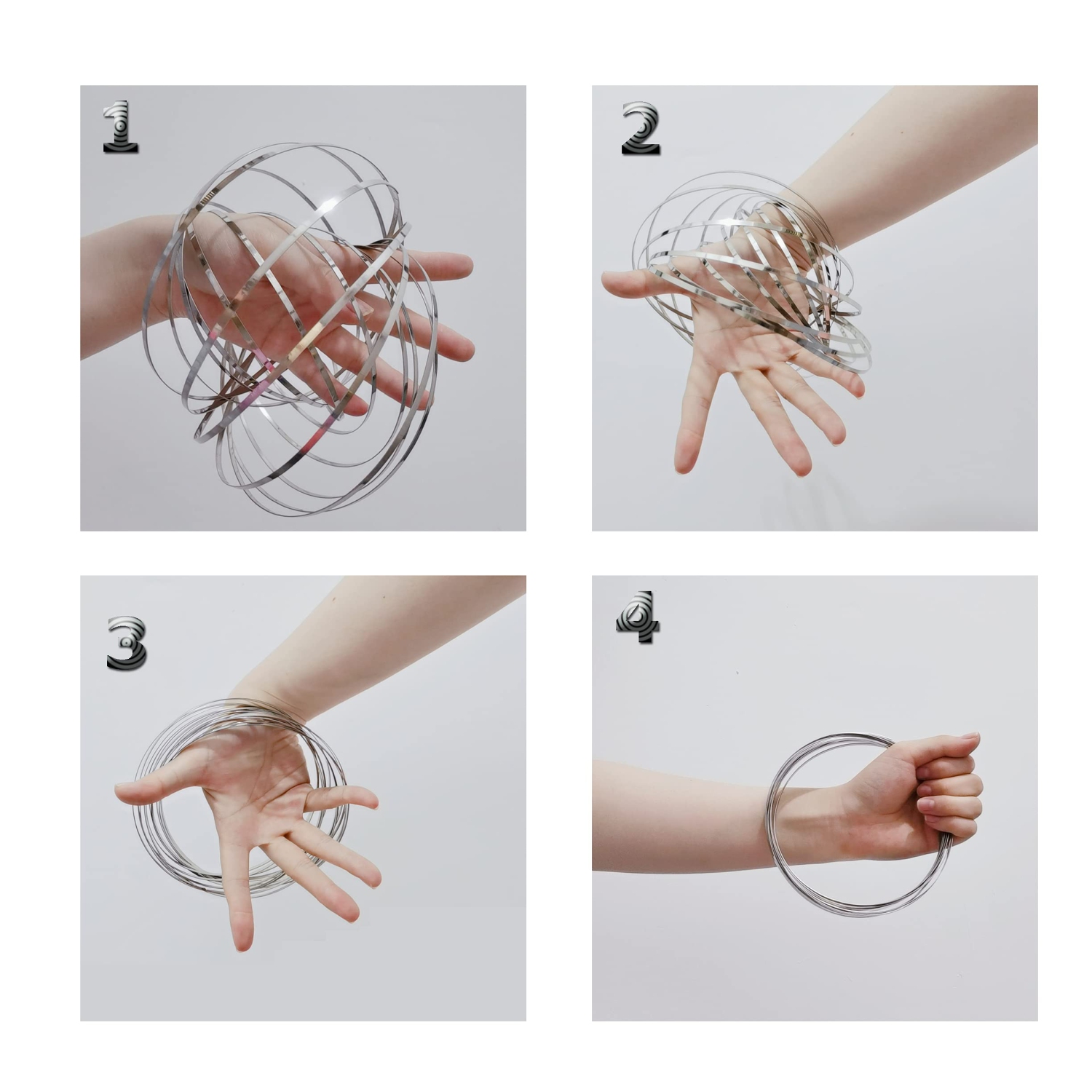 1

2

3

4