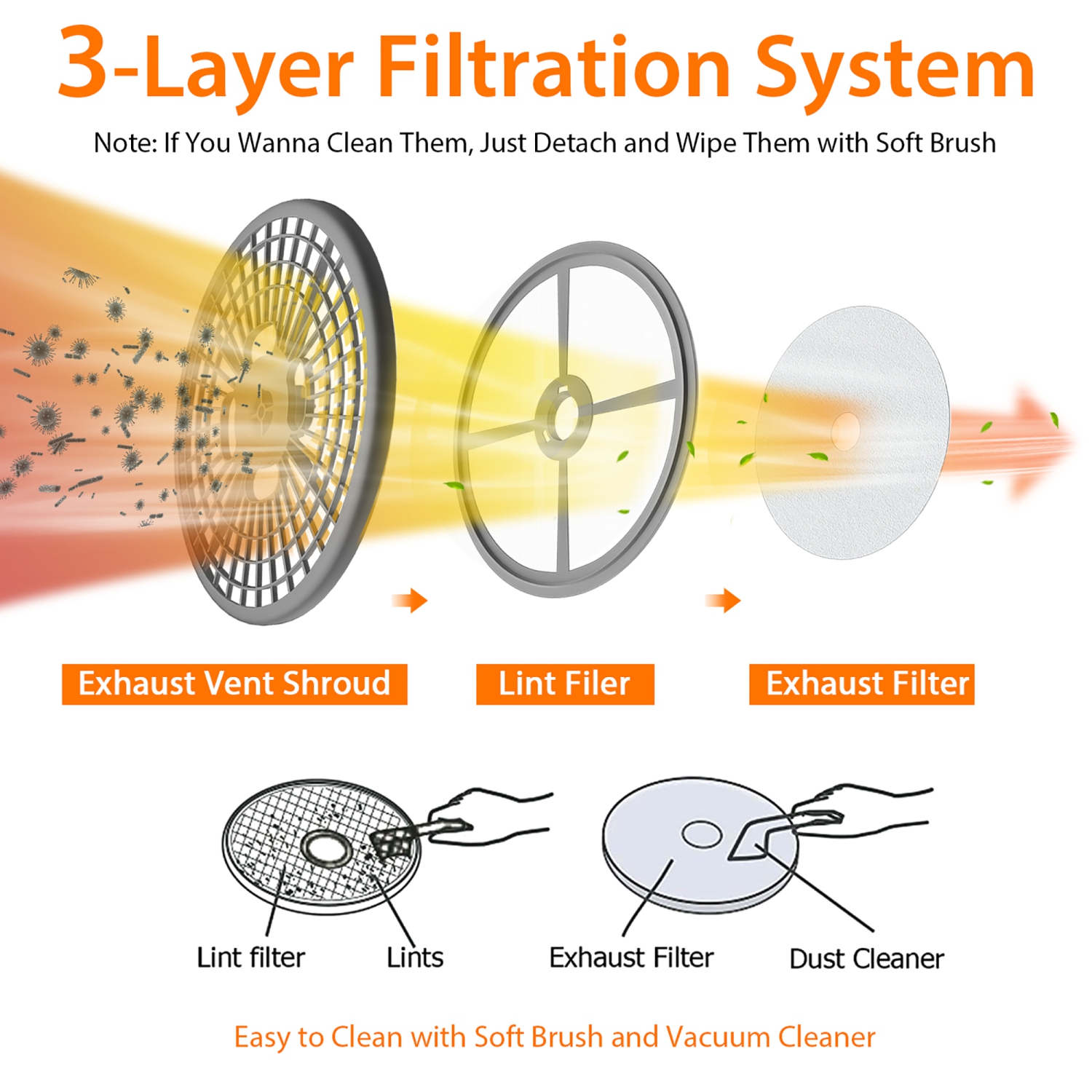 3-Layer Filtration System

Note: If You Wanna Clean Them, Just Detach and Wipe Them with Soft Brush

Exhaust Vent Shroud

Lint Filer

Exhaust Filter

Lint filter

Lints

Exhaust Filter

Dust Cleaner

Easy to Clean with Soft Brush and Vacuum Cleaner