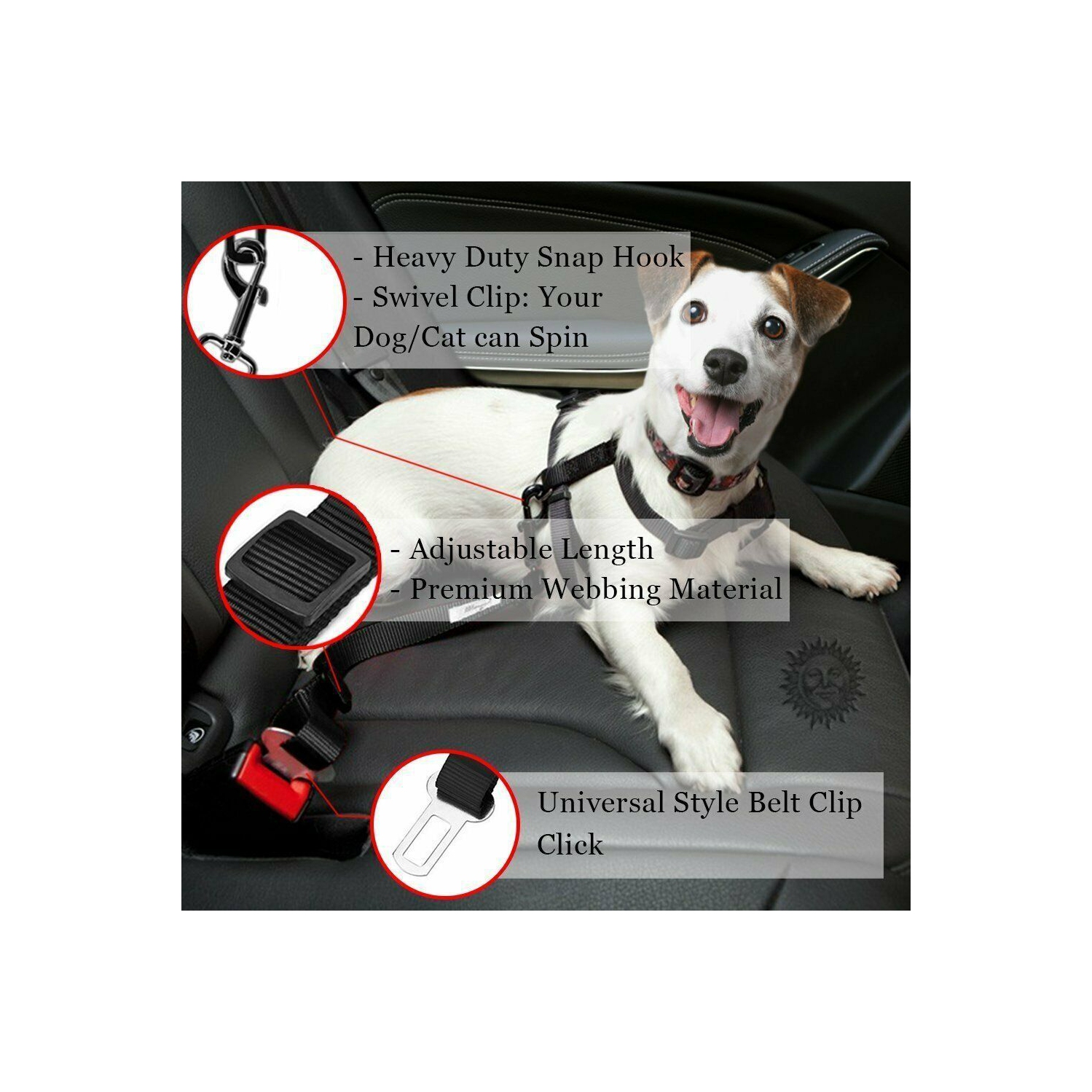 - Heavy Duty Snap Hook
- Swivel Clip: Your Dog/Cat can Spin

- Adjustable Length
- Premium Webbing Material

Universal Style Belt Clip Click