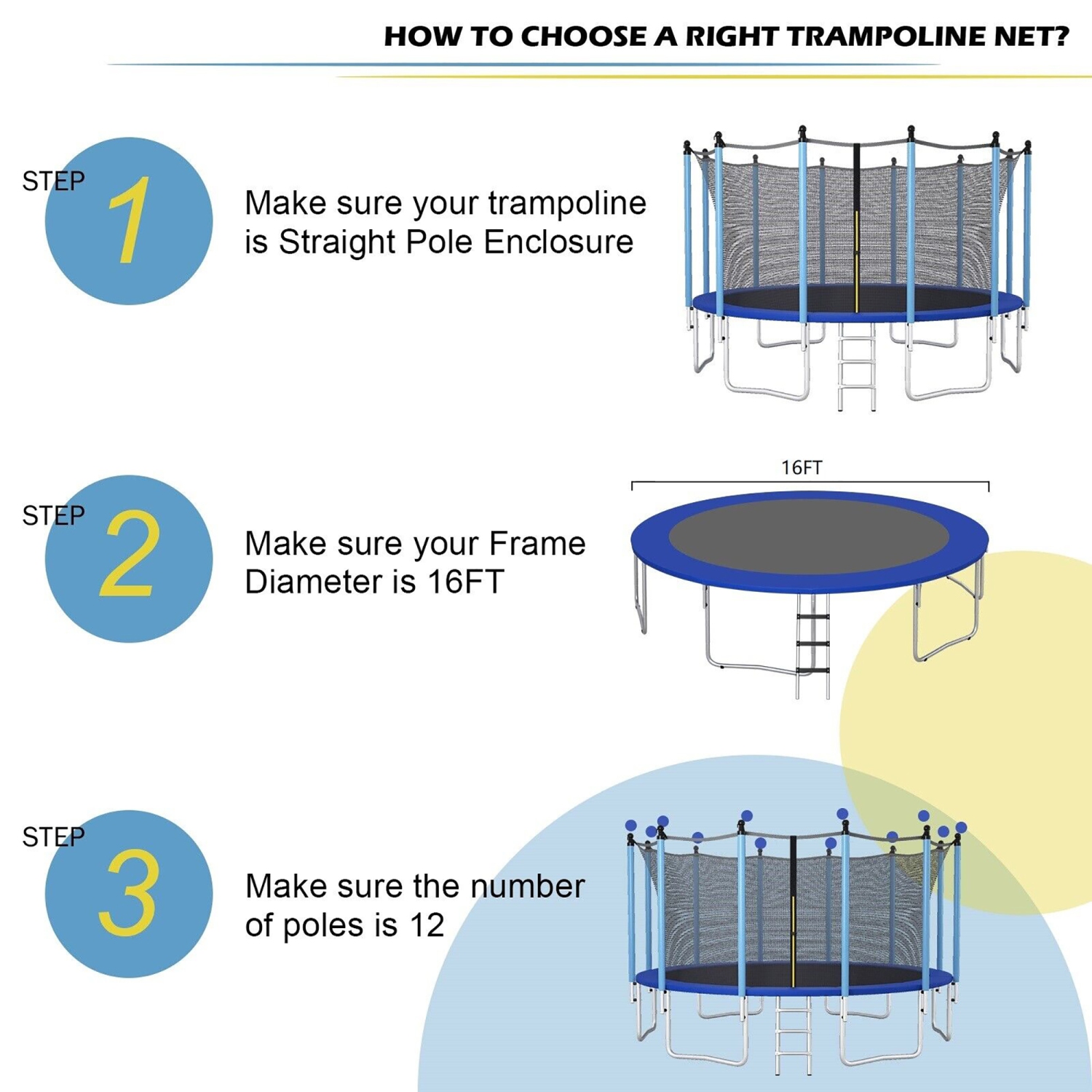 HOW TO CHOOSE A RIGHT TRAMPOLINE NET?

STEP 1

Make sure your trampoline is Straight Pole Enclosure

STEP 2

Make sure your Frame Diameter is 16FT

16FT

STEP 3

Make sure the number of poles is 12