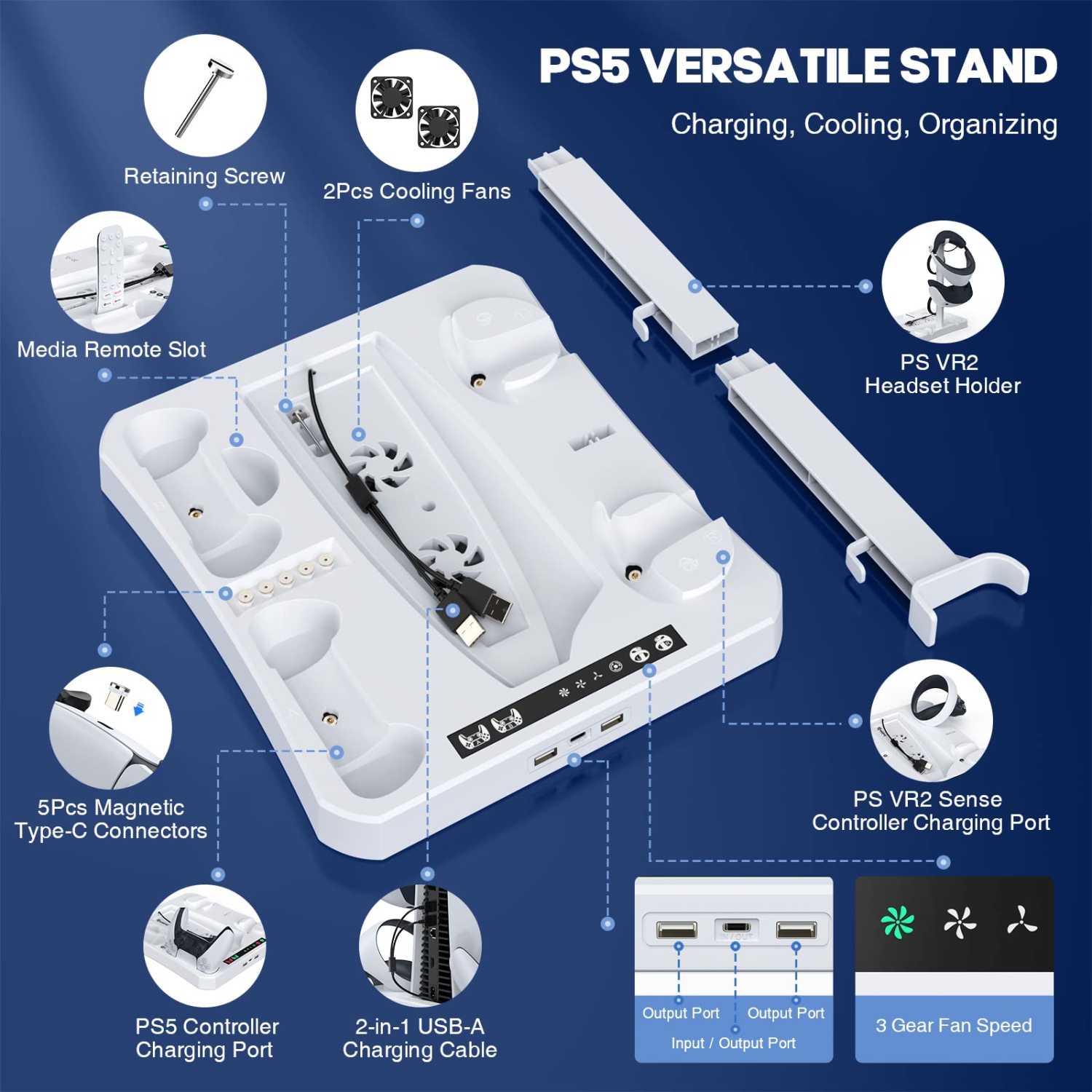 PS5 VERSATILE STAND
Charging, Cooling, Organizing

Retaining Screw

2Pcs Cooling Fans

Media Remote Slot

PS VR2
Headset Holder

5Pcs Magnetic
Type-C Connectors

PS VR2 Sense
Controller Charging Port

PS5 Controller
Charging Port

2-in-1 USB-A
Charging Cable

Output Port
Output Port
Input / Output Port

3 Gear Fan Speed