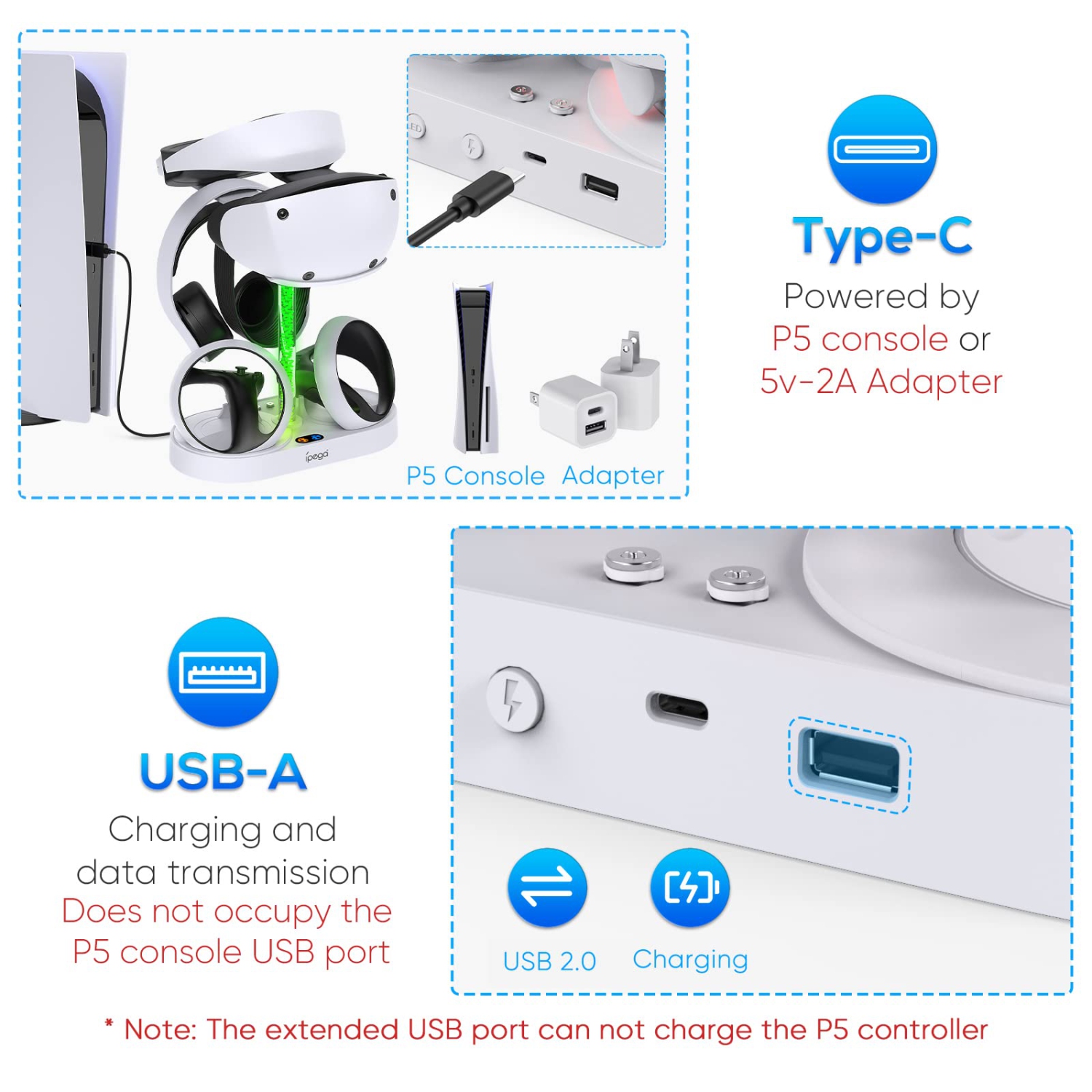 ipega

P5 Console Adapter

Type-C

Powered by P5 console or 5v-2A Adapter

USB-A

Charging and data transmission Does not occupy the P5 console USB port

USB 2.0 Charging

* Note: The extended USB port can not charge the P5 controller