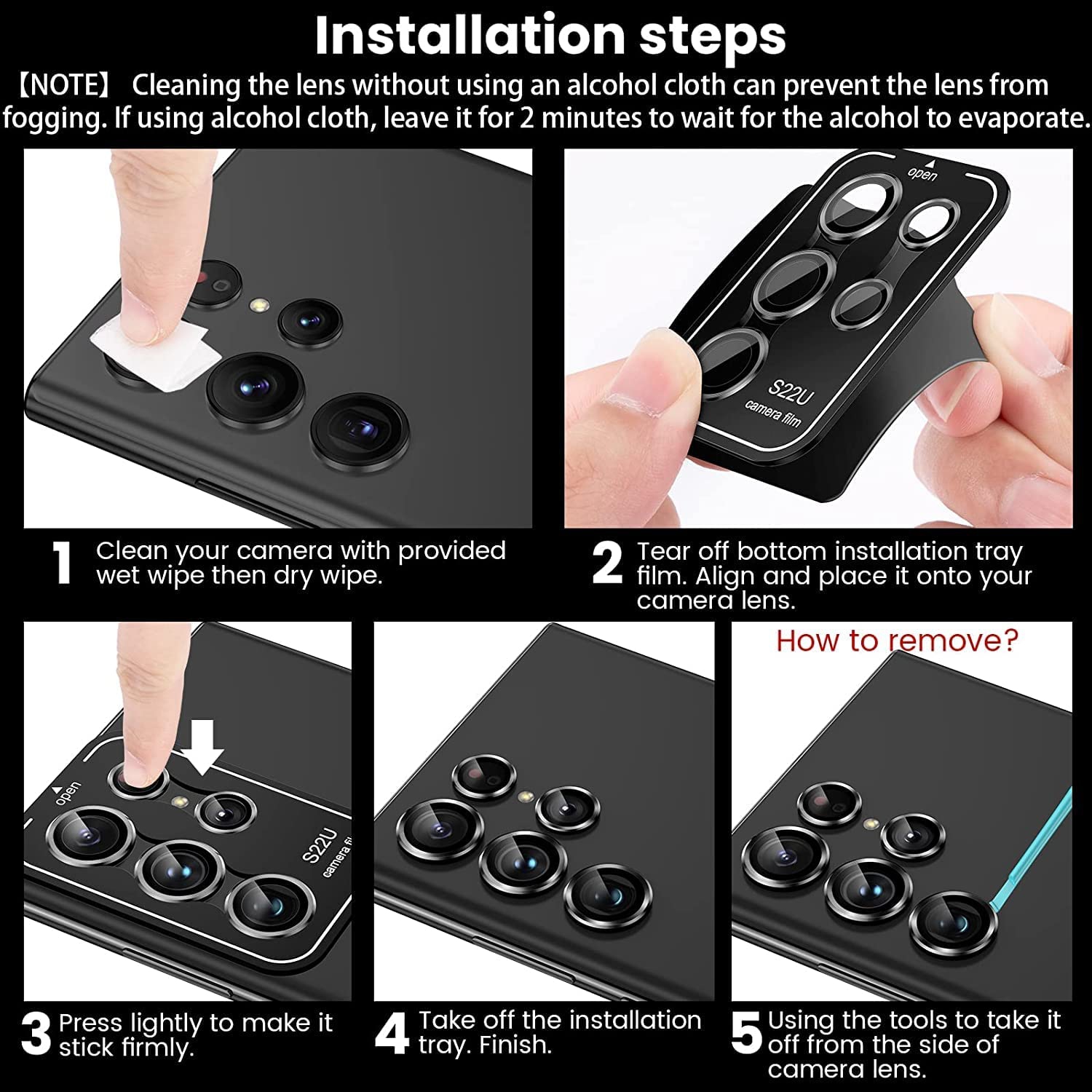 Installation steps

【NOTE】 Cleaning the lens without using an alcohol cloth can prevent the lens from fogging. If using alcohol cloth, leave it for 2 minutes to wait for the alcohol to evaporate.

open

S22U
camera film

1 Clean your camera with provided wet wipe then dry wipe.

2 Tear off bottom installation tray film. Align and place it onto your camera lens.

open

S22U
camera fi

How to remove?

3 Press lightly to make it stick firmly.

4 Take off the installation tray. Finish.

5 Using the tools to take it off from the side of camera lens.