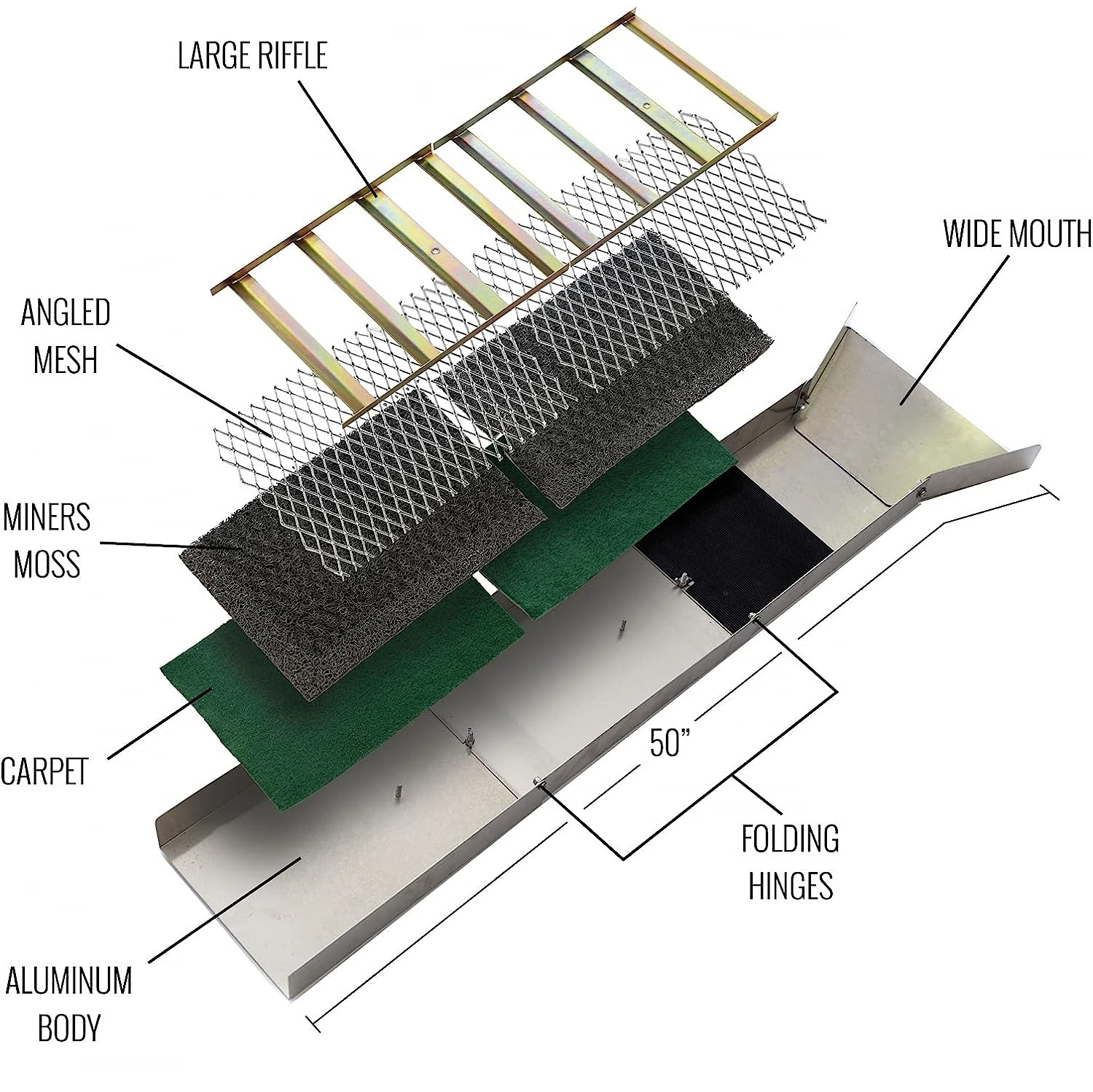 LARGE RIFFLE

WIDE MOUTH

ANGLED MESH

MINERS MOSS

CARPET

50"

FOLDING HINGES

ALUMINUM BODY