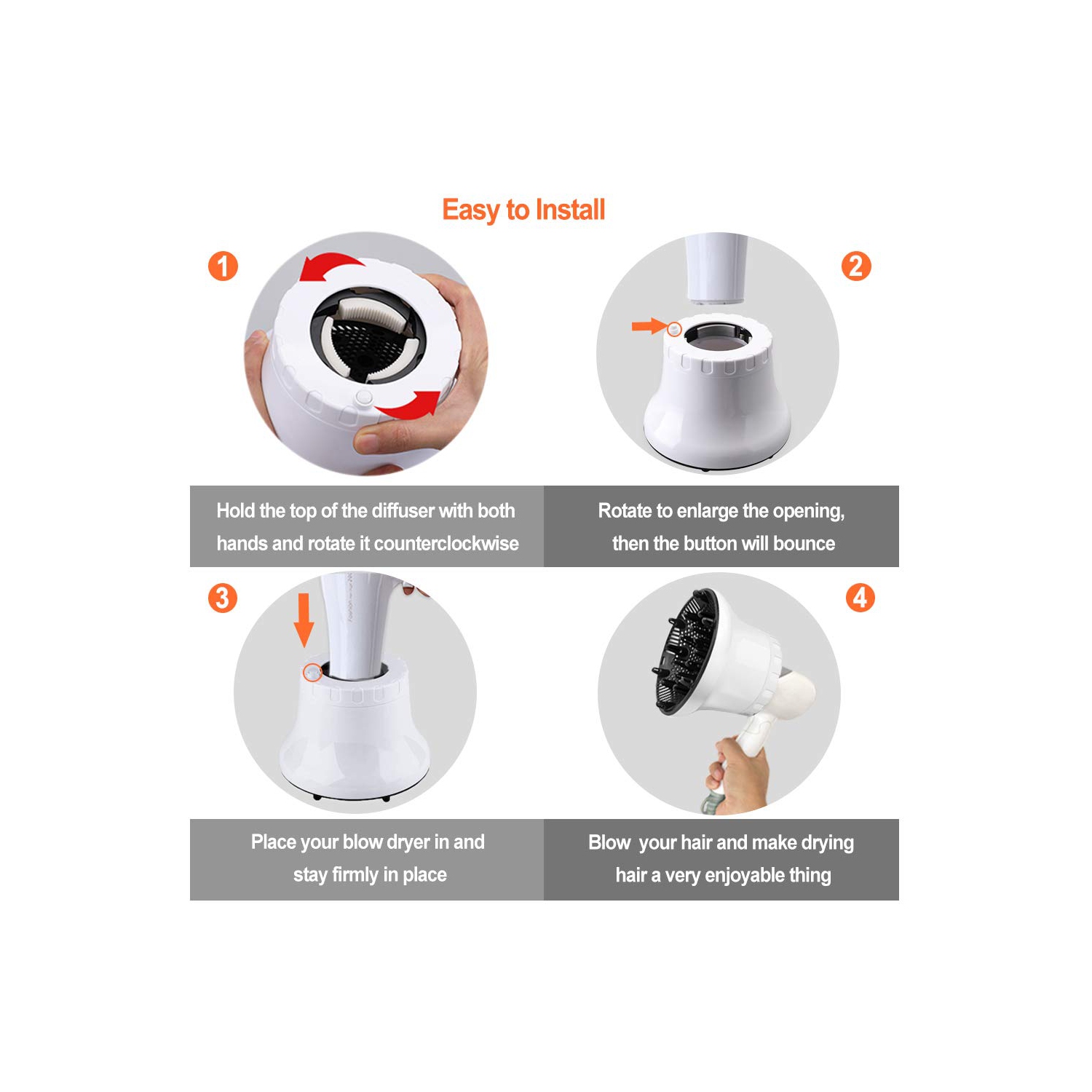 Easy to Install

1

2

Hold the top of the diffuser with both hands and rotate it counterclockwise

Rotate to enlarge the opening, then the button will bounce

3

4

Place your blow dryer in and stay firmly in place

Blow your hair and make drying hair a very enjoyable thing