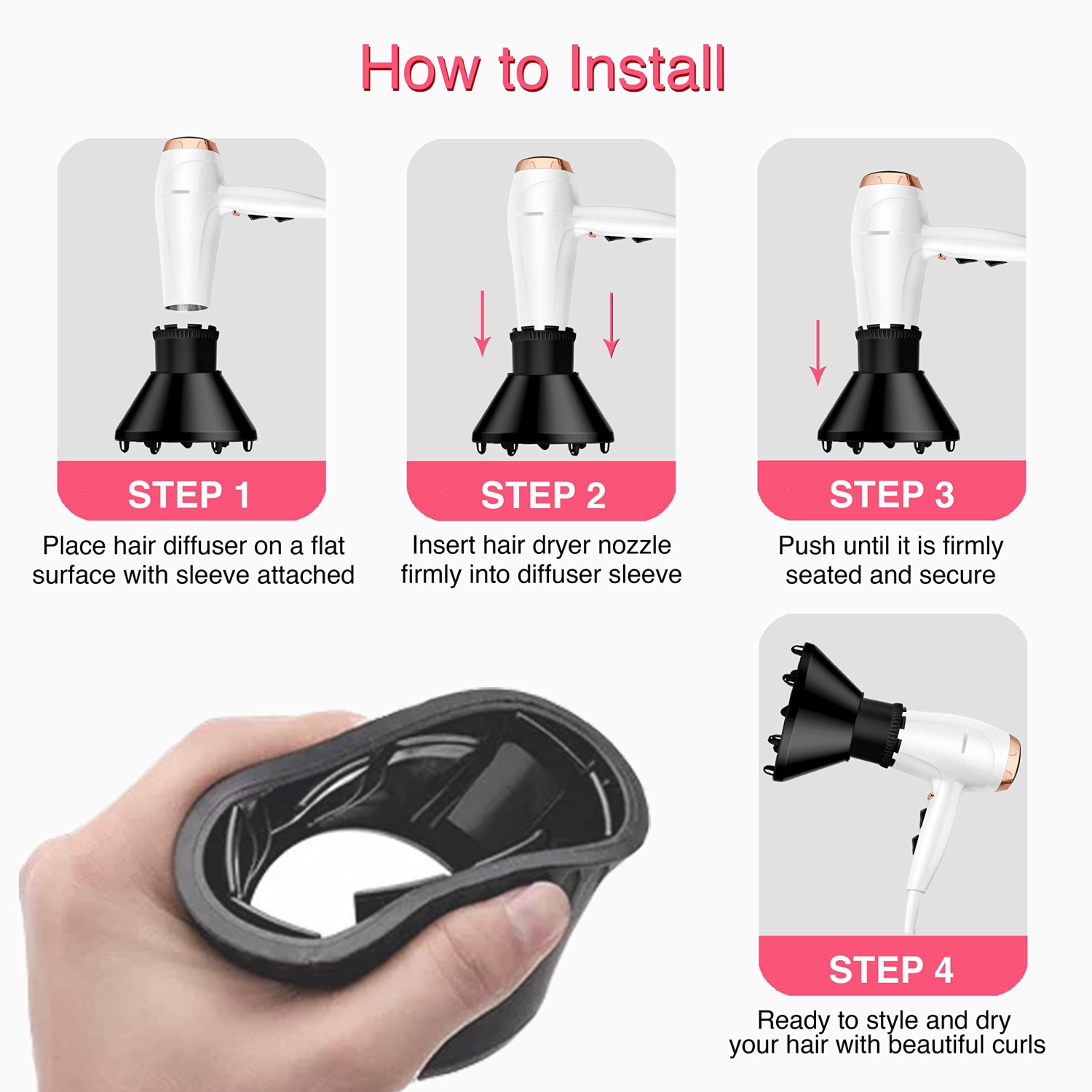 How to Install

STEP 1
Place hair diffuser on a flat surface with sleeve attached

STEP 2
Insert hair dryer nozzle firmly into diffuser sleeve

STEP 3
Push until it is firmly seated and secure

STEP 4
Ready to style and dry your hair with beautiful curls