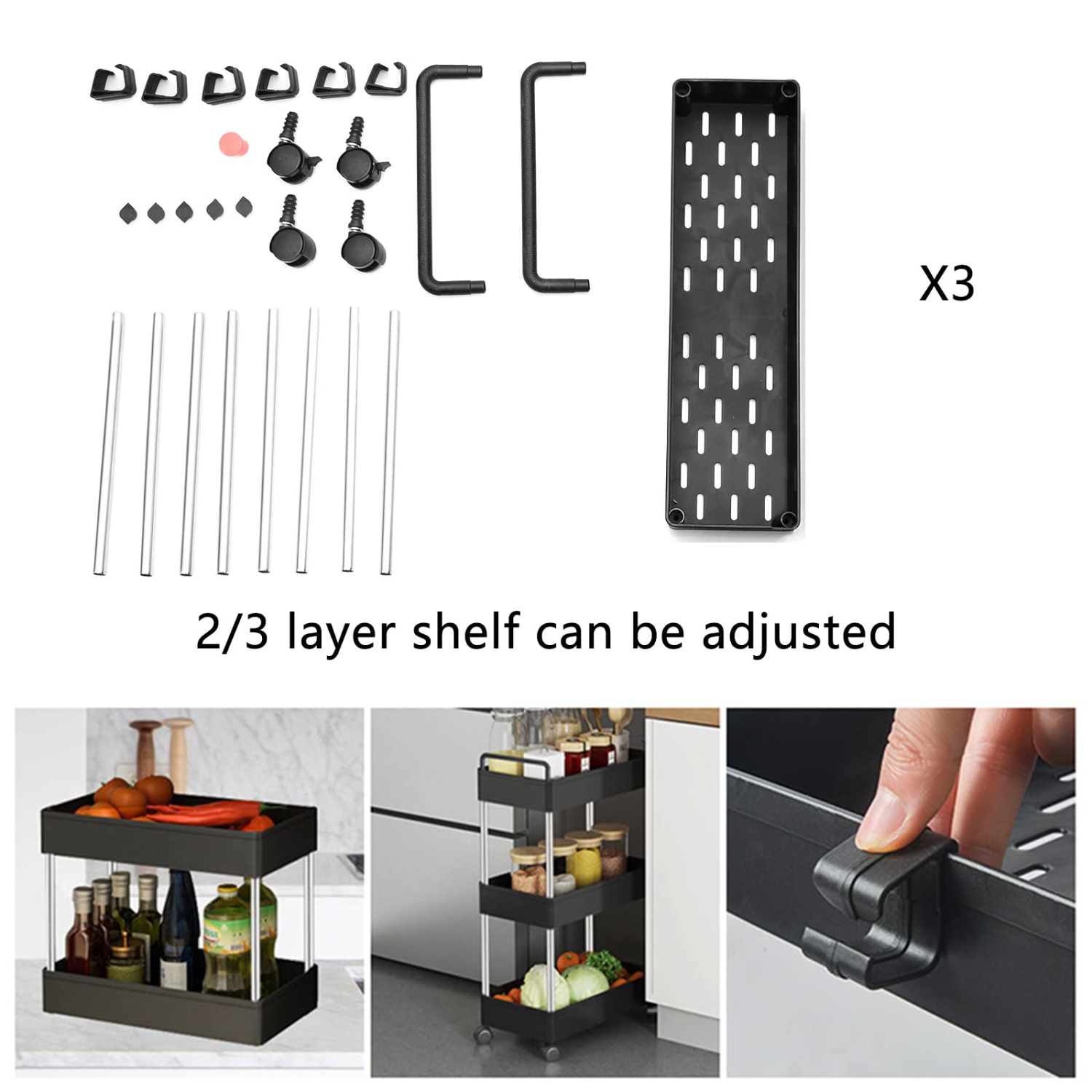 X3

2/3 layer shelf can be adjusted