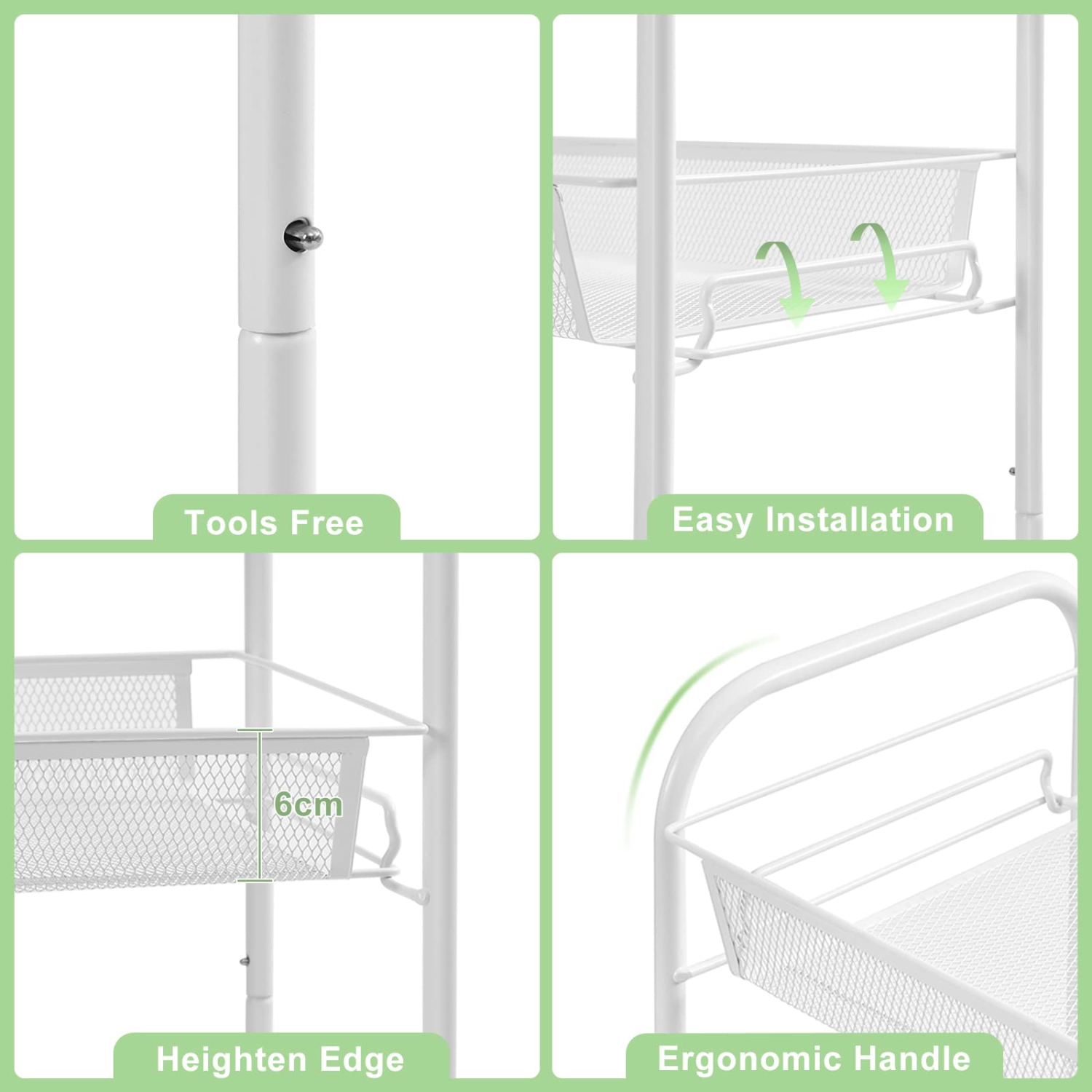 Tools Free

Easy Installation

6cm

Heighten Edge

Ergonomic Handle