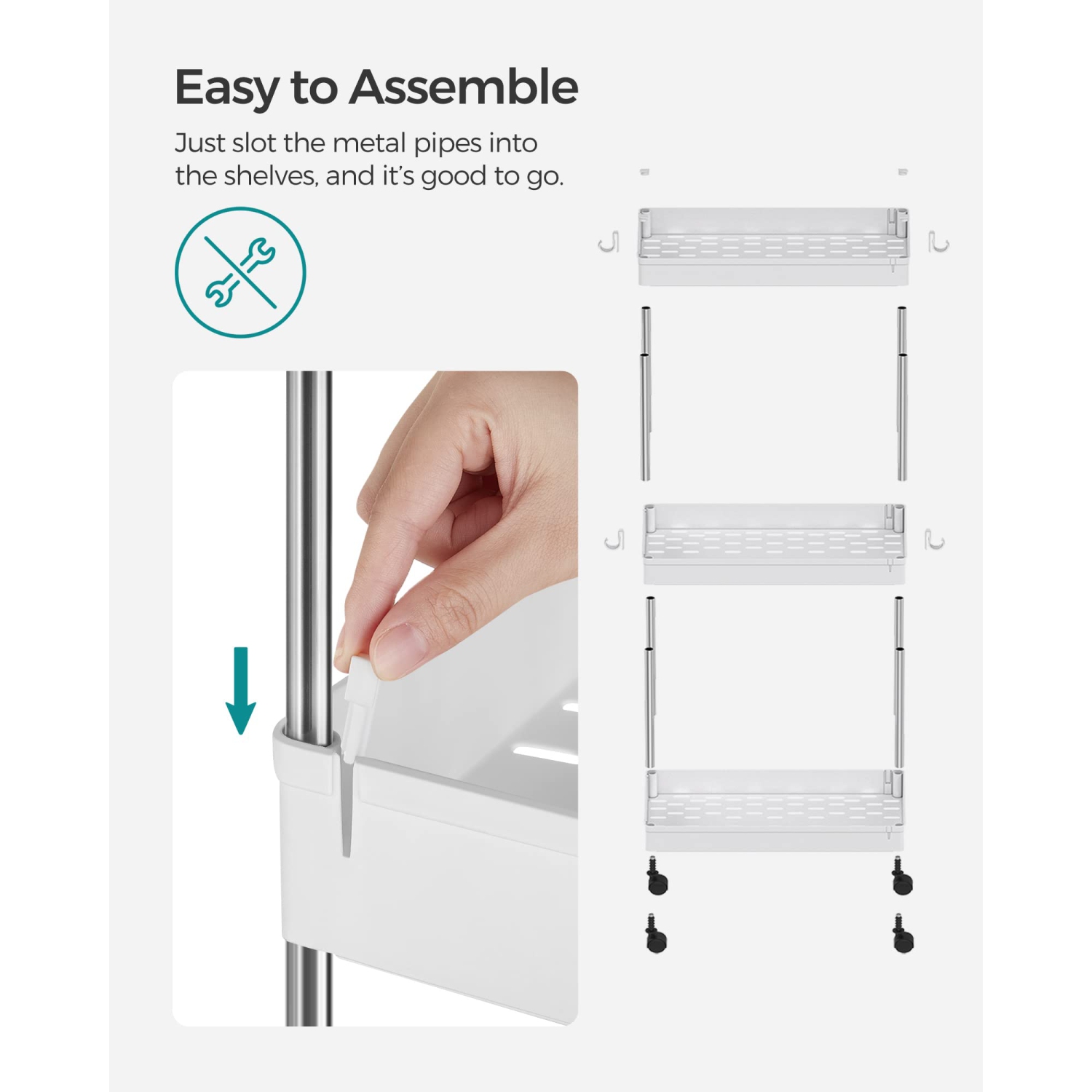 Easy to Assemble

Just slot the metal pipes into the shelves, and it's good to go.