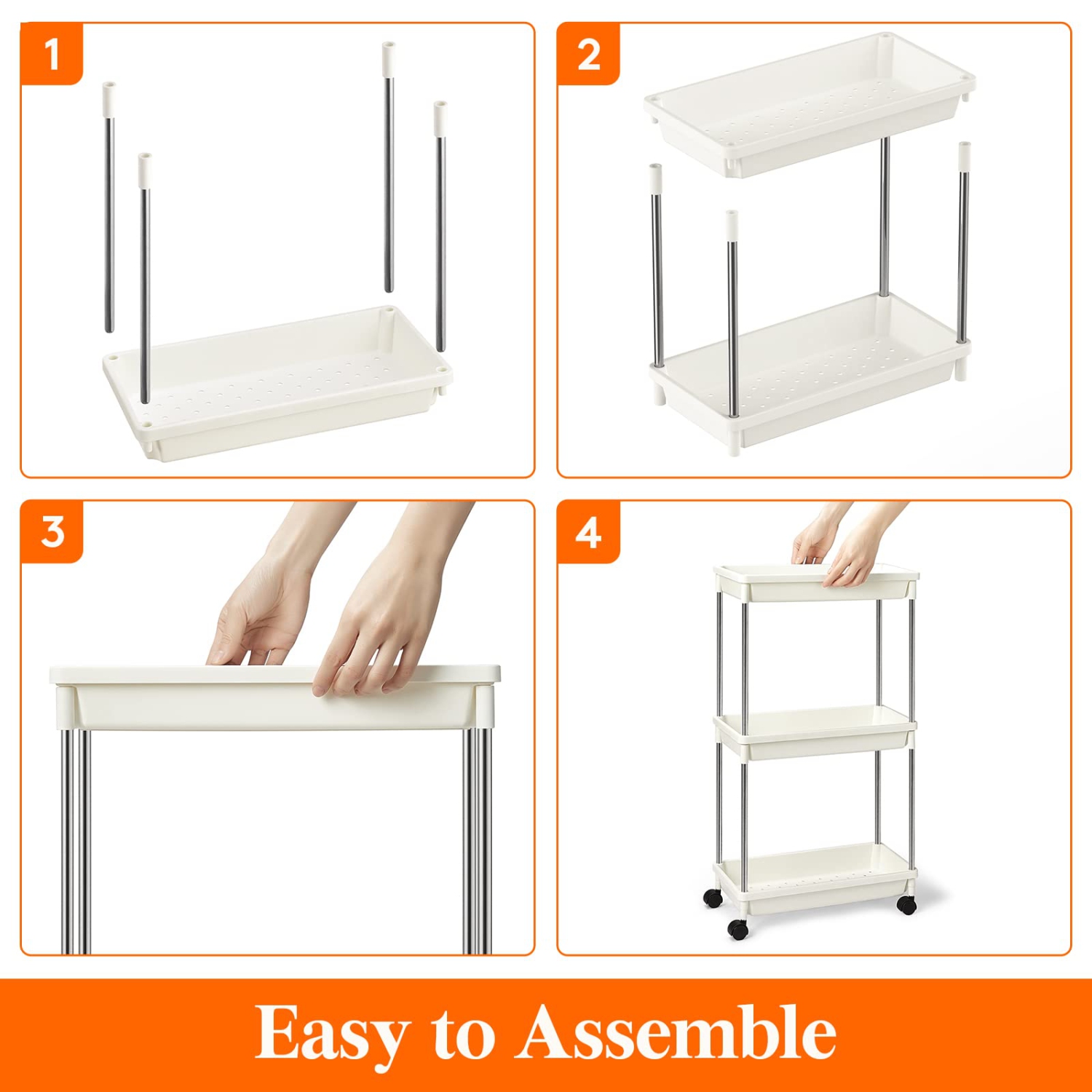 1

2

3

4

Easy to Assemble