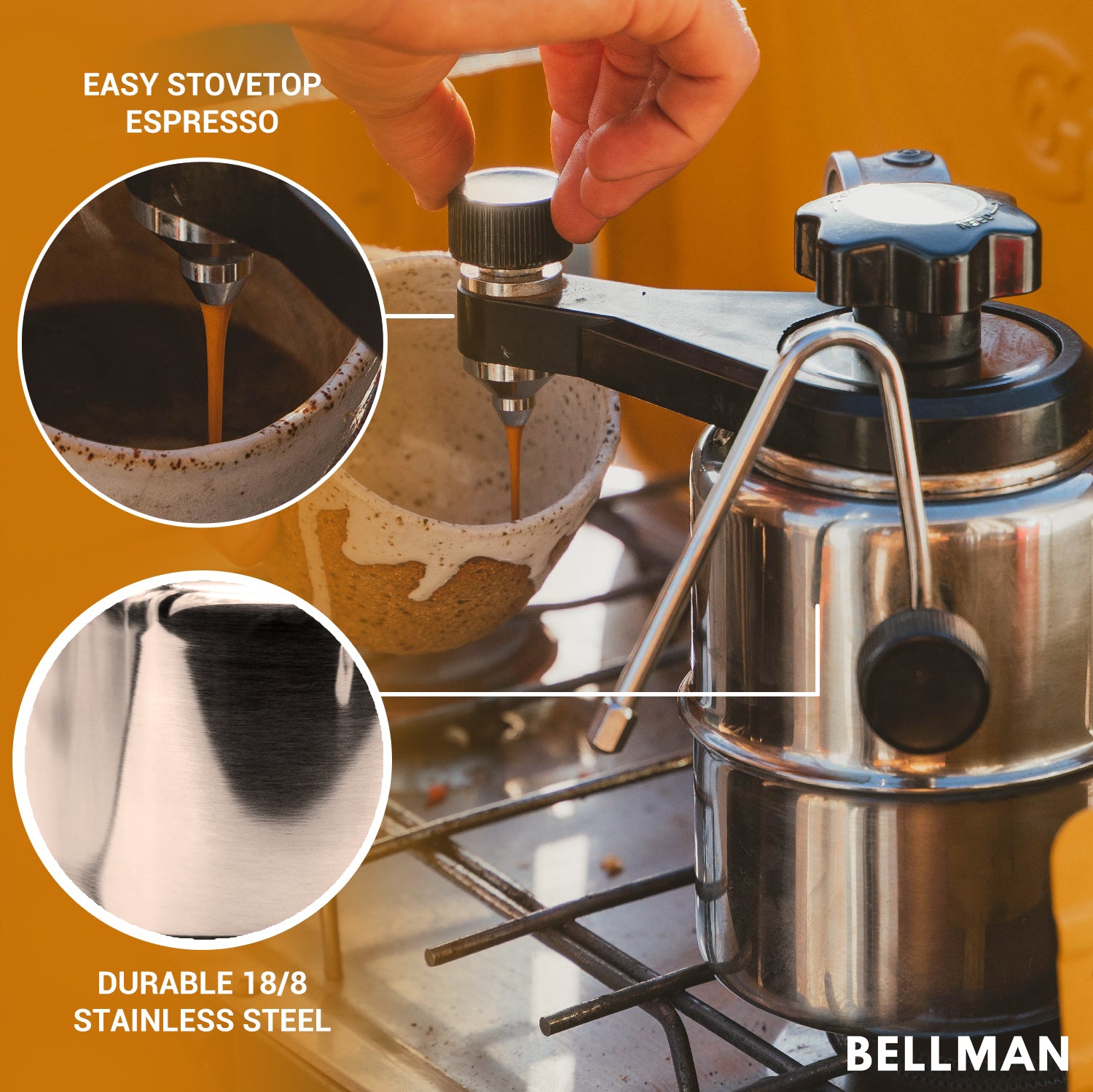 EASY STOVETOP ESPRESSO

DURABLE 18/8 STAINLESS STEEL

BELLMAN