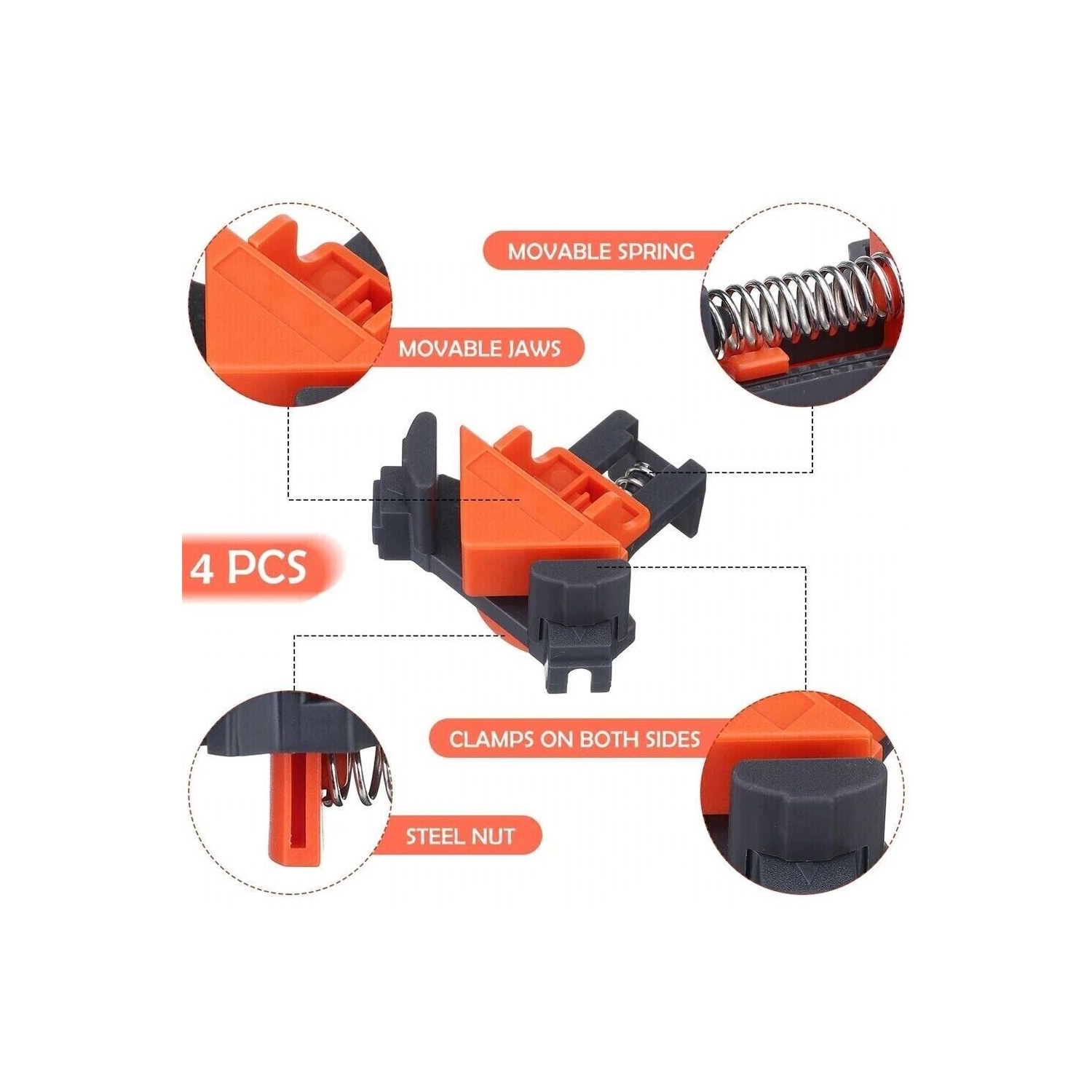 MOVABLE SPRING

MOVABLE JAWS

4 PCS

CLAMPS ON BOTH SIDES

STEEL NUT