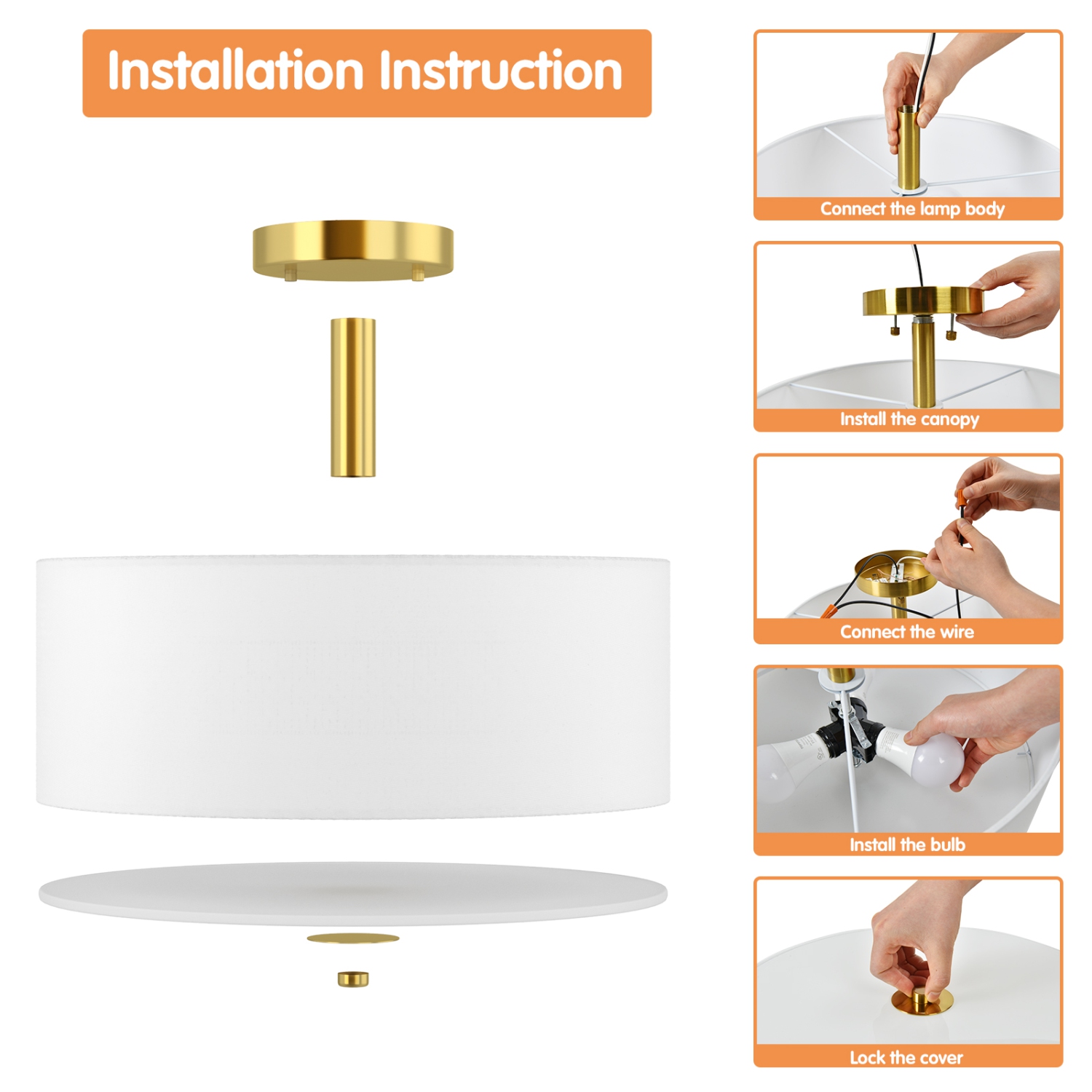 Installation Instruction

Connect the lamp body

Install the canopy

Connect the wire

Install the bulb

Lock the cover