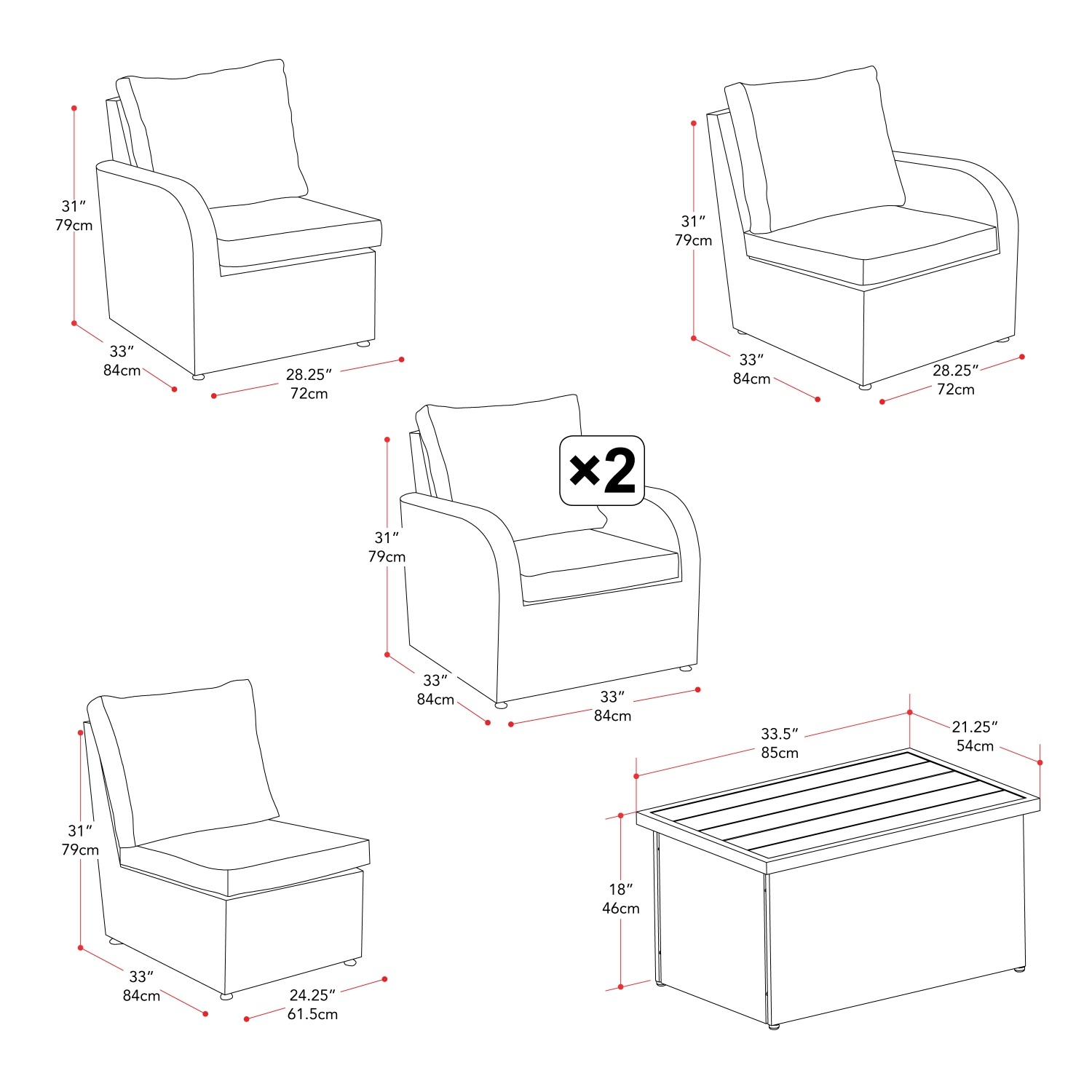 31″
79cm

33″
84cm

28.25″
72cm

31″
79cm

33″
84cm

28.25″
72cm

×2

31″
79cm

33″
84cm

33″
84cm

31″
79cm

33″
84cm

24.25″
61.5cm

33.5″
85cm

21.25″
54cm

18″
46cm