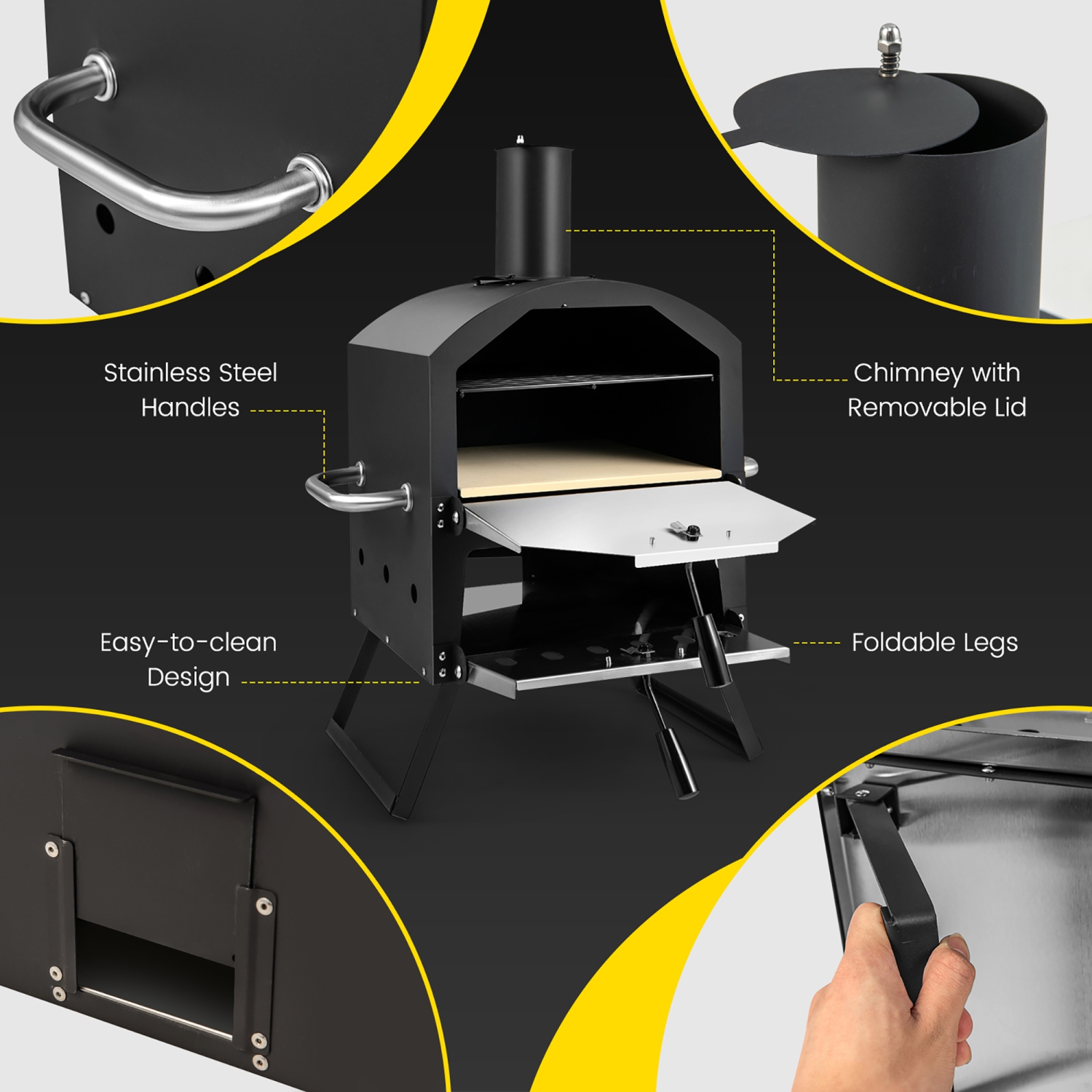 Stainless Steel Handles

Chimney with Removable Lid

Easy-to-clean Design

Foldable Legs