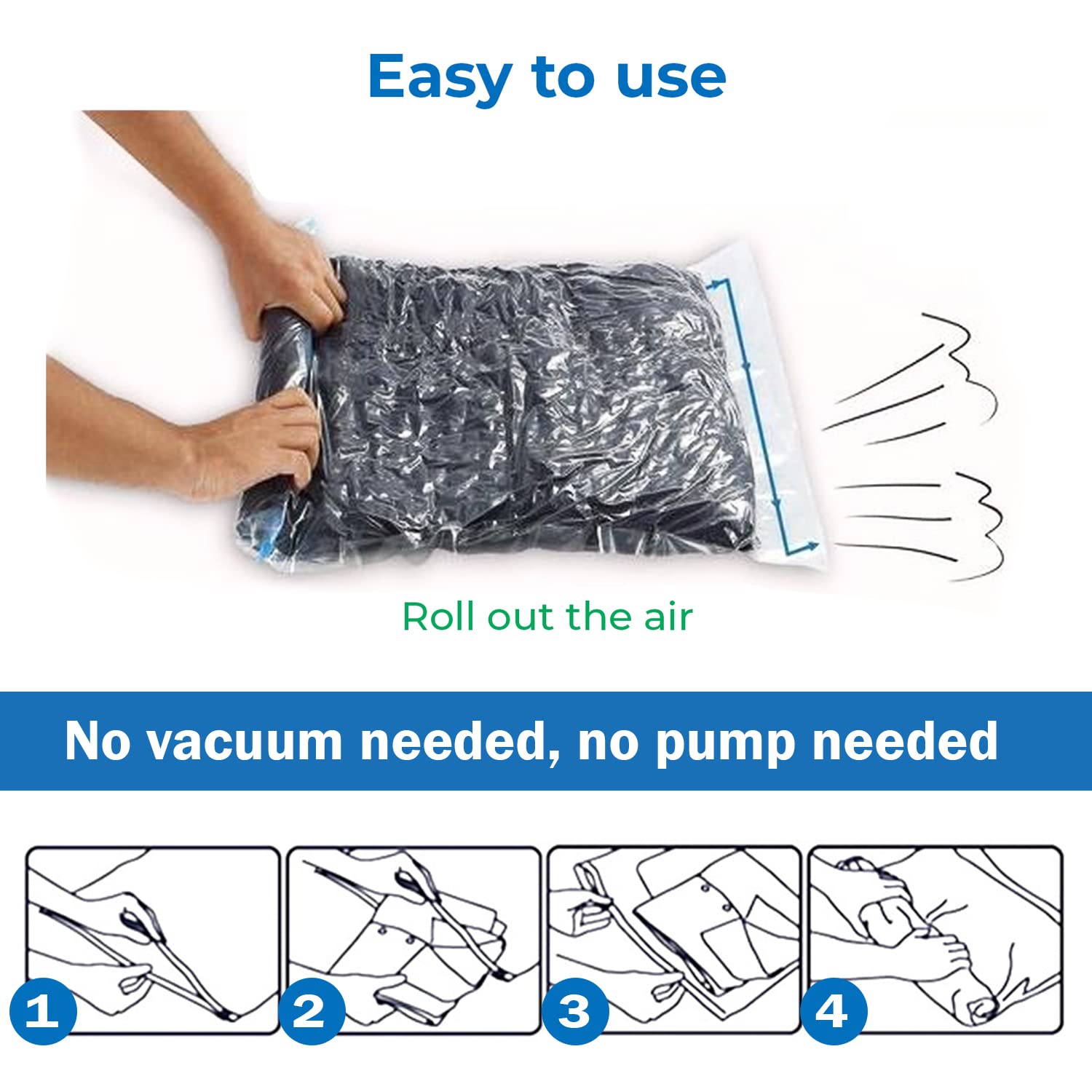 Easy to use

Roll out the air

No vacuum needed, no pump needed

1

2

3

4