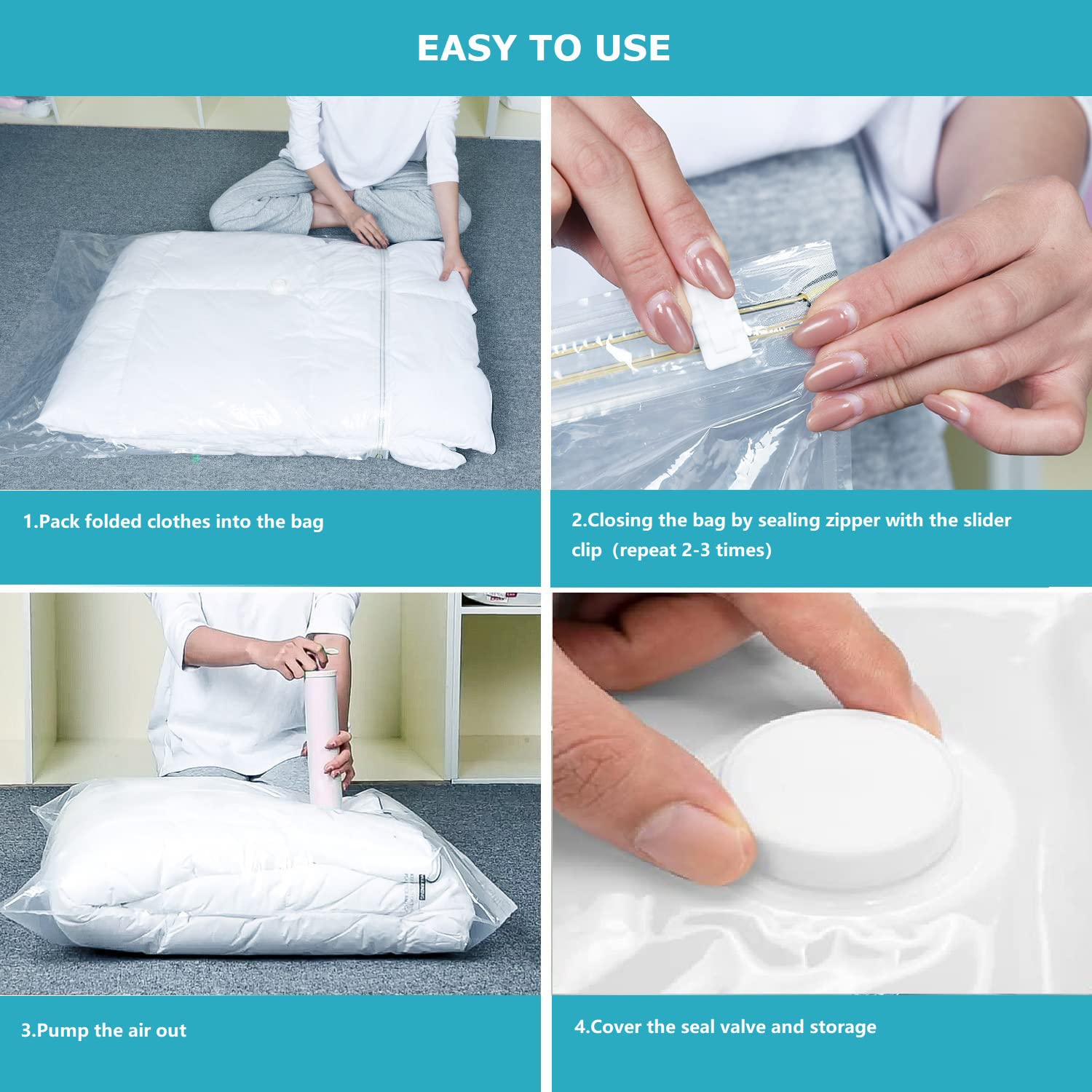 EASY TO USE

1.Pack folded clothes into the bag

2.Closing the bag by sealing zipper with the slider clip（repeat 2-3 times)

3.Pump the air out

4.Cover the seal valve and storage