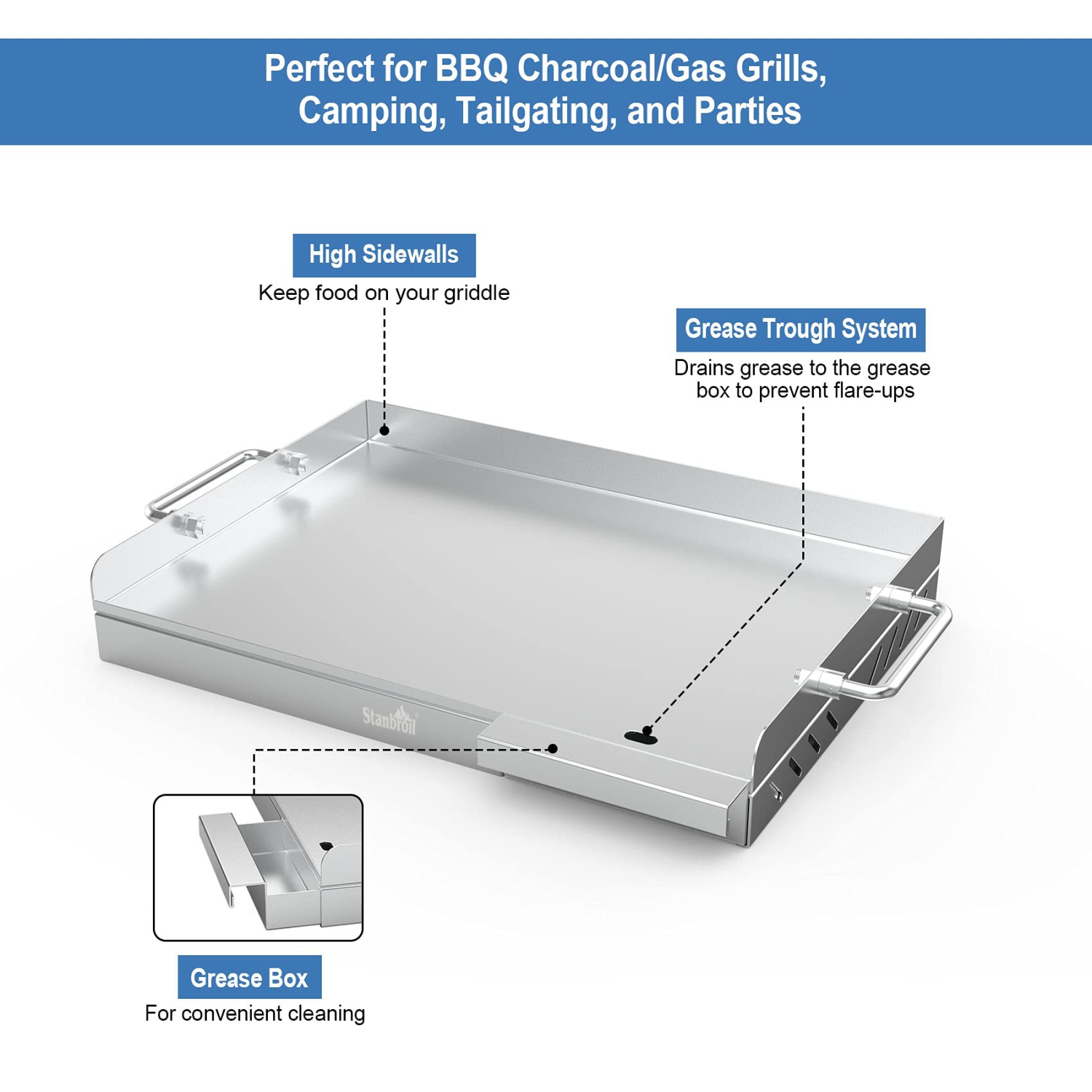 Perfect for BBQ Charcoal/Gas Grills, Camping, Tailgating, and Parties

High Sidewalls
Keep food on your griddle

Grease Trough System
Drains grease to the grease box to prevent flare-ups

Stanbroil

Grease Box
For convenient cleaning