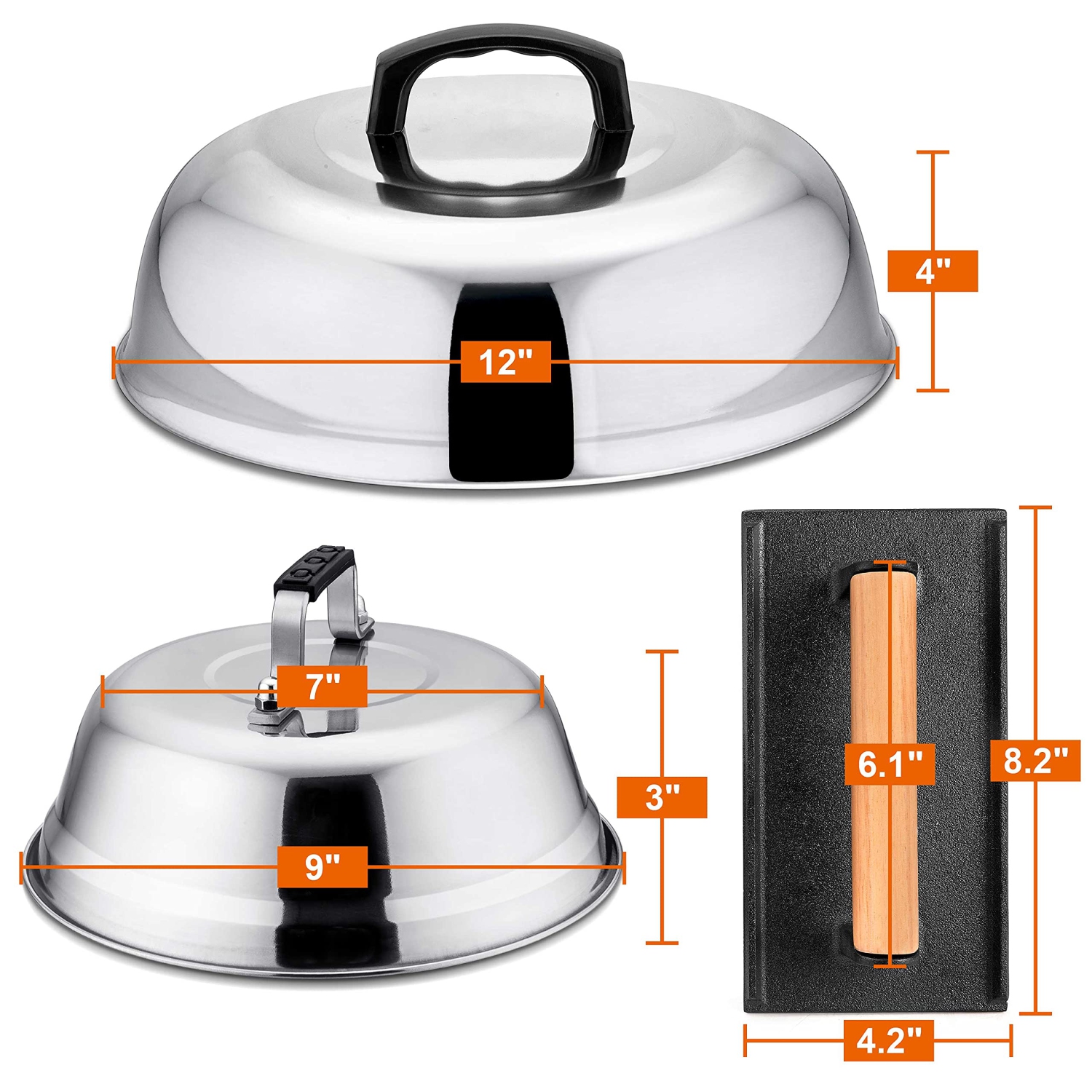 4"
12"
7"
3"
9"
6.1"
8.2"
4.2"