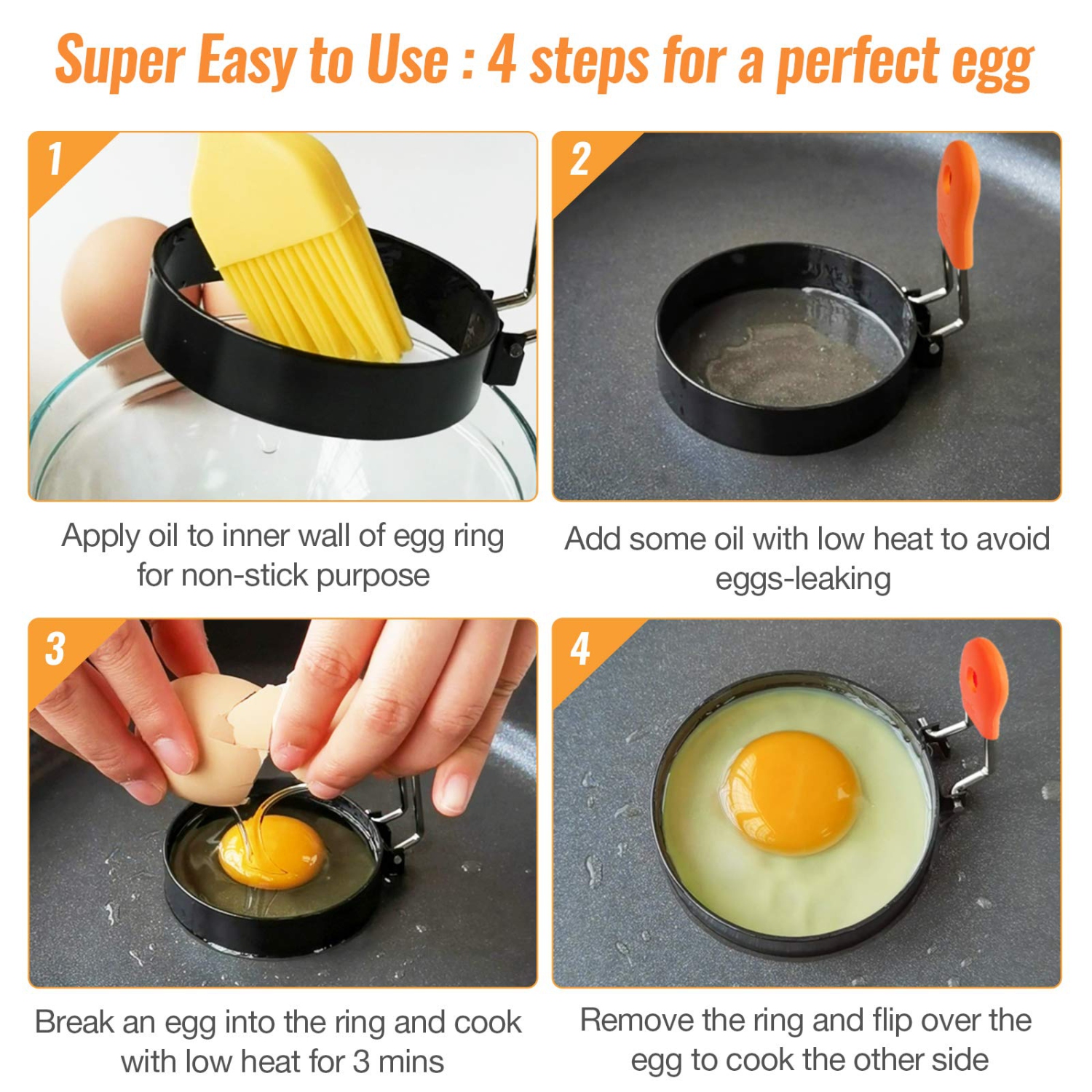 Super Easy to Use : 4 steps for a perfect egg

1

Apply oil to inner wall of egg ring for non-stick purpose

2

Add some oil with low heat to avoid eggs-leaking

3

Break an egg into the ring and cook with low heat for 3 mins

4

Remove the ring and flip over the egg to cook the other side