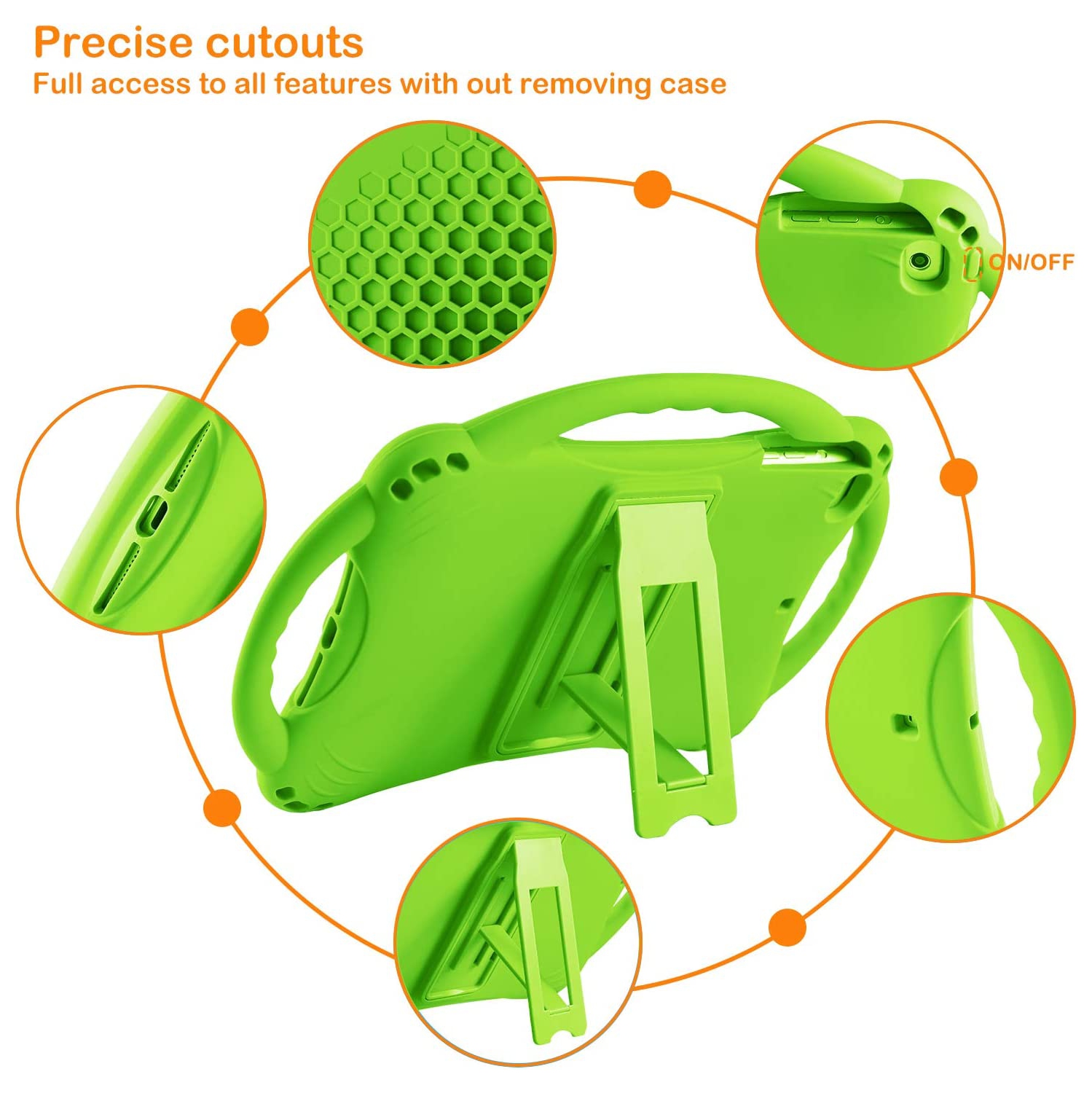 Precise cutouts
Full access to all features with out removing case

ON/OFF