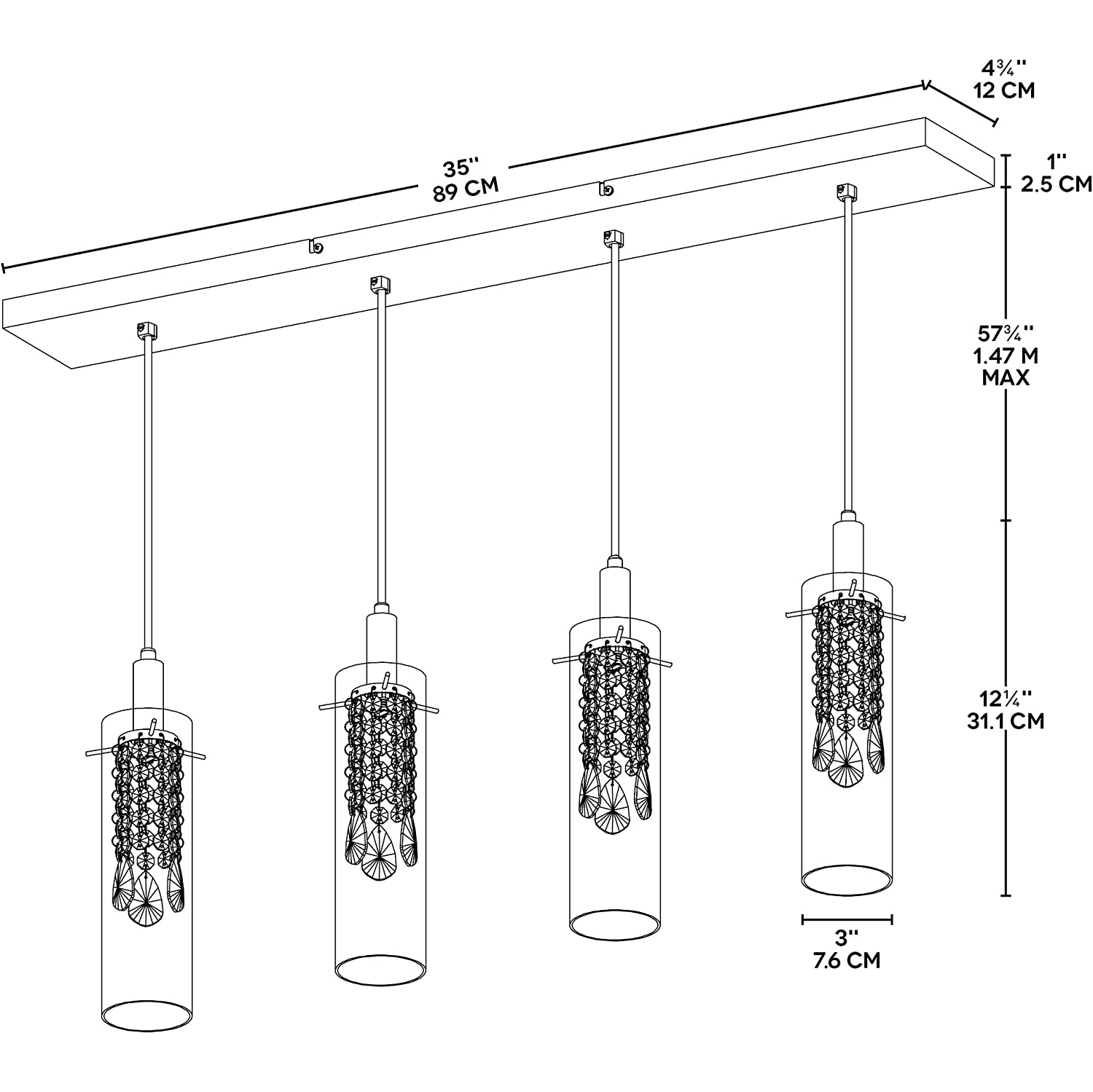 4¾''
12 CM

35''
89 CM

1''
2.5 CM

57¾''
1.47 M
MAX

12¼''
31.1 CM

3''
7.6 CM