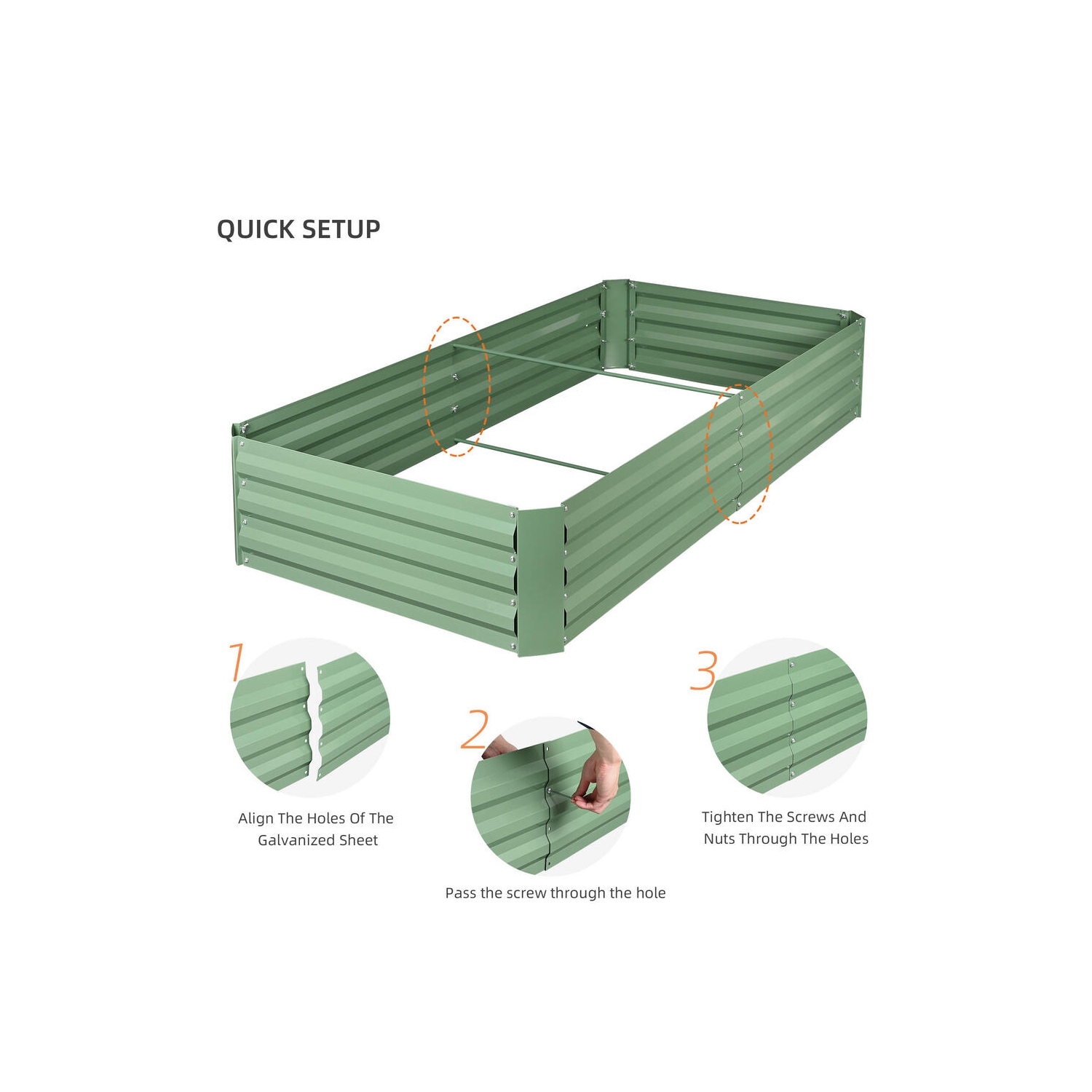 QUICK SETUP

1

Align The Holes Of The Galvanized Sheet

2

Pass the screw through the hole

3

Tighten The Screws And Nuts Through The Holes