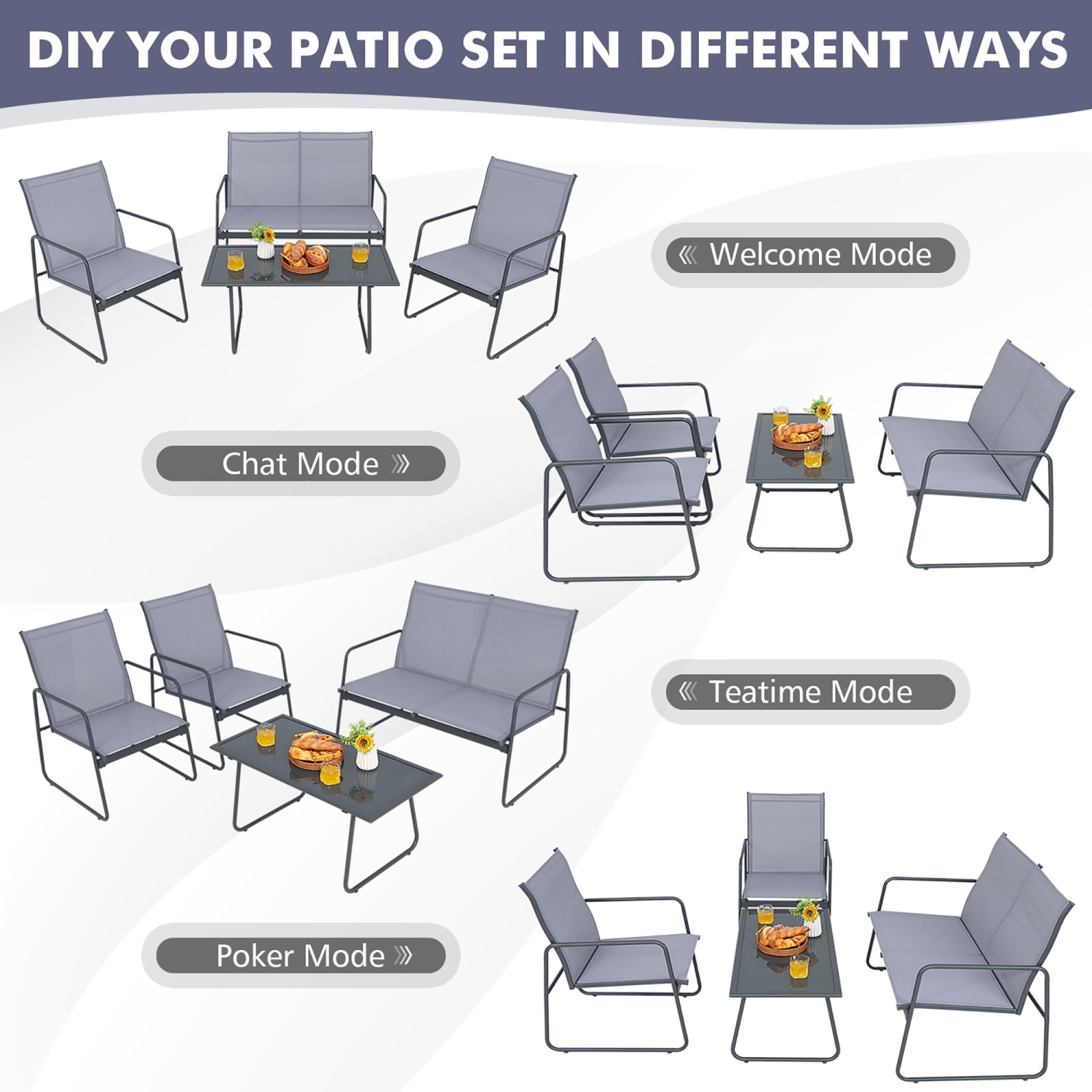 DIY YOUR PATIO SET IN DIFFERENT WAYS

« Welcome Mode

Chat Mode »

« Teatime Mode

Poker Mode »