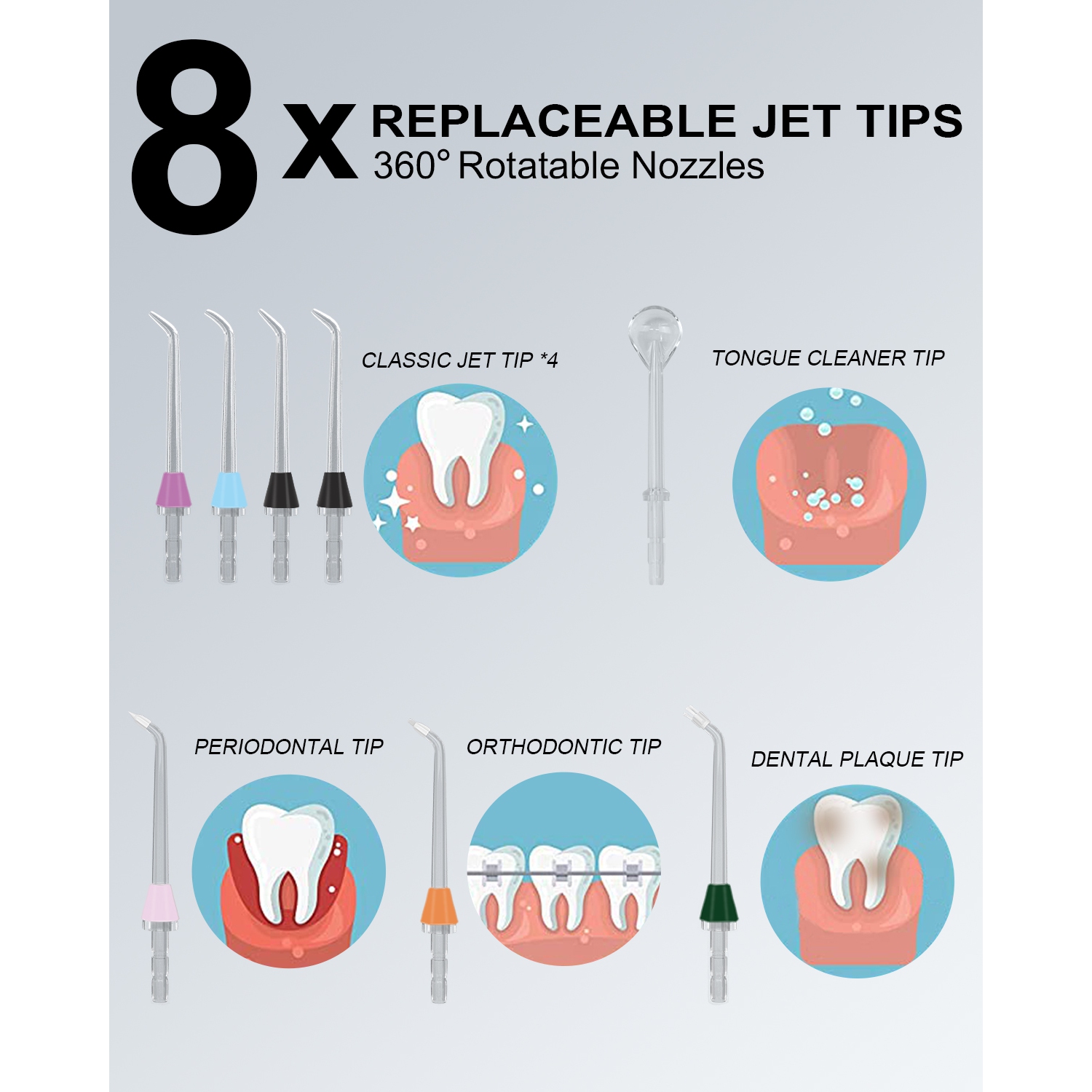 8 x REPLACEABLE JET TIPS
360° Rotatable Nozzles

CLASSIC JET TIP *4

TONGUE CLEANER TIP

PERIODONTAL TIP

ORTHODONTIC TIP

DENTAL PLAQUE TIP