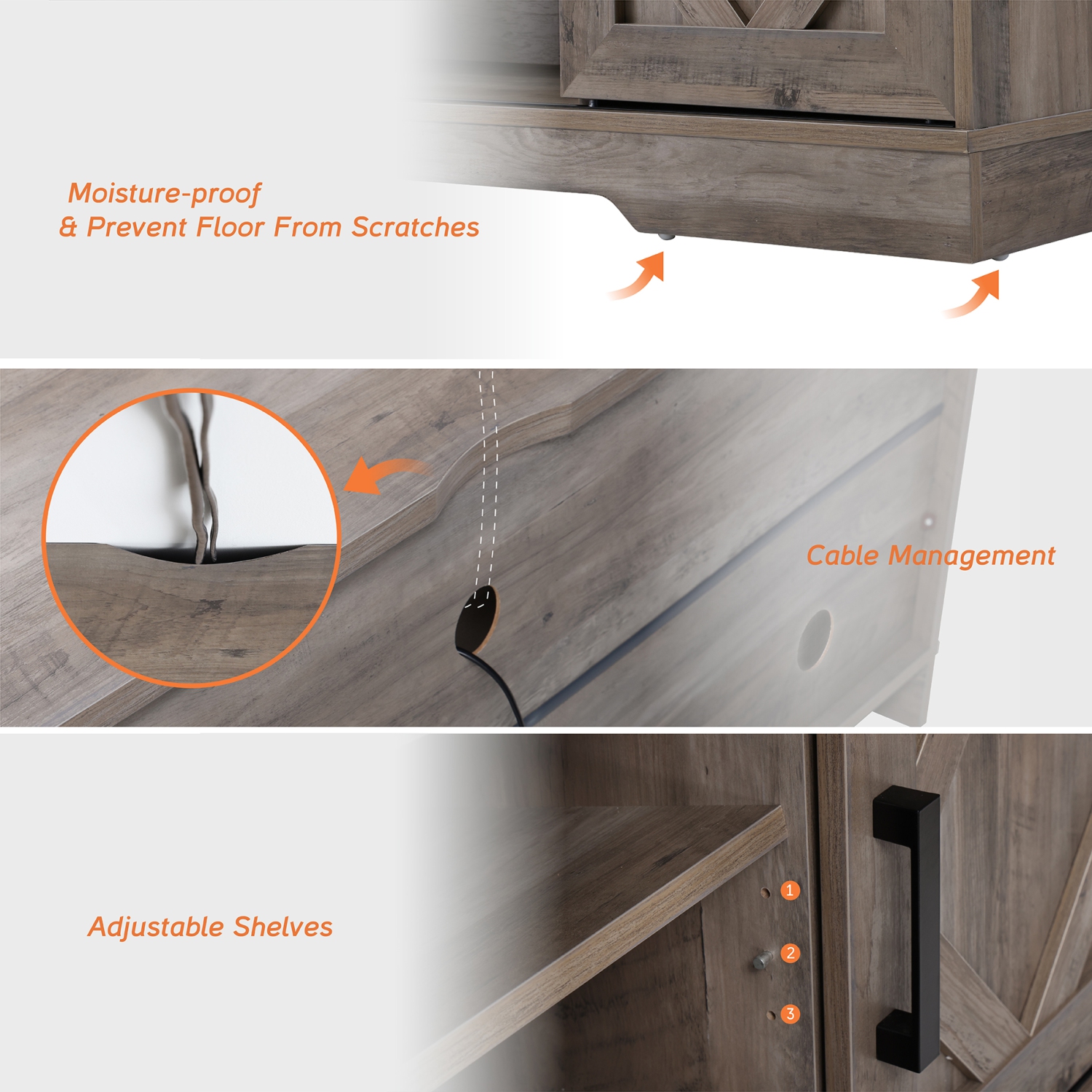 Moisture-proof
& Prevent Floor From Scratches

Cable Management

Adjustable Shelves

1
2
3