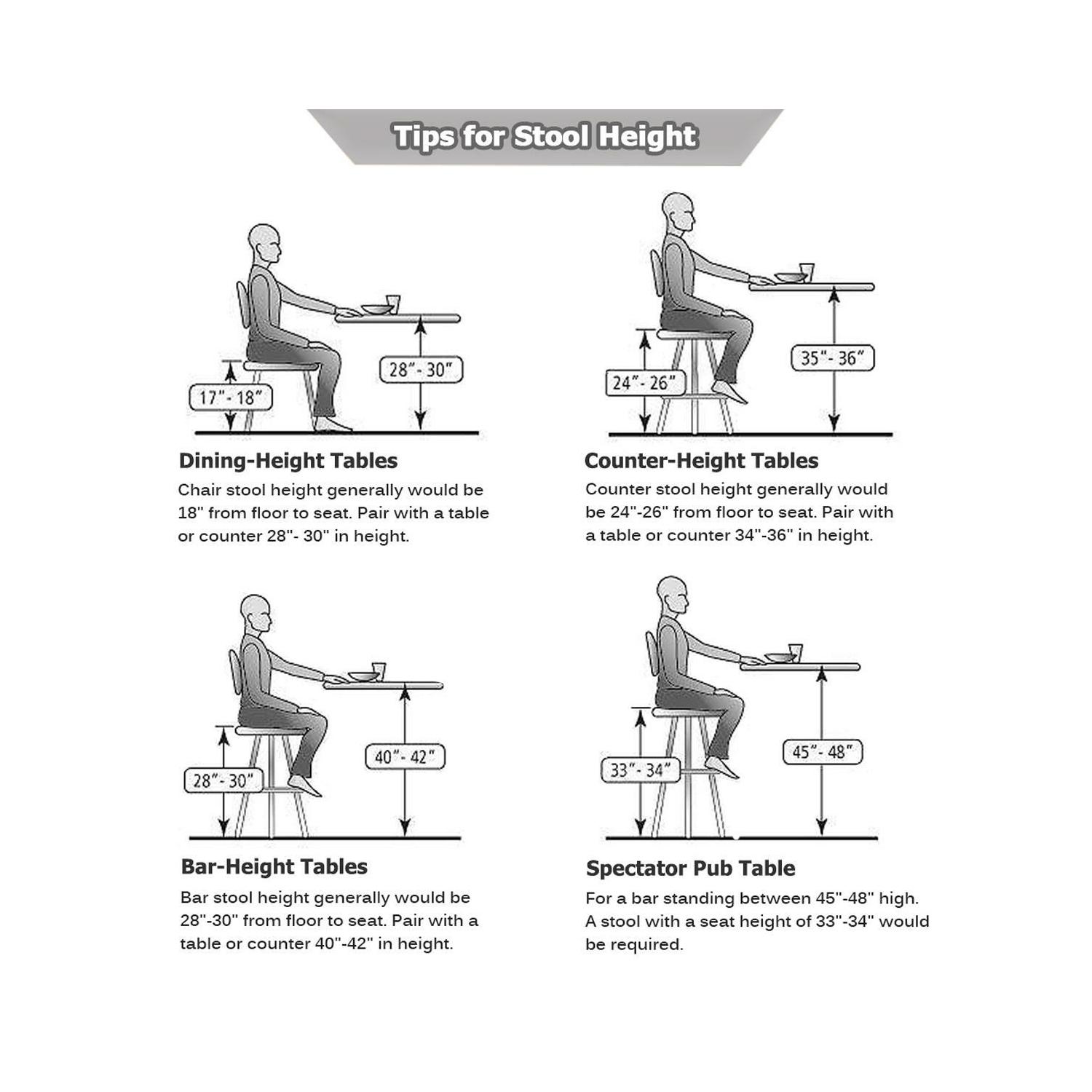 Tips for Stool Height

17"- 18"

28"- 30"

Dining-Height Tables

Chair stool height generally would be 18" from floor to seat. Pair with a table or counter 28"- 30" in height.

24"- 26"

35"- 36"

Counter-Height Tables

Counter stool height generally would be 24"-26" from floor to seat. Pair with a table or counter 34"-36" in height.

28"- 30"

40"- 42"

Bar-Height Tables

Bar stool height generally would be 28"-30" from floor to seat. Pair with a table or counter 40"-42" in height.

33"- 34"

45"- 48"

Spectator Pub Table

For a bar standing between 45"-48" high. A stool with a seat height of 33"-34" would be required.