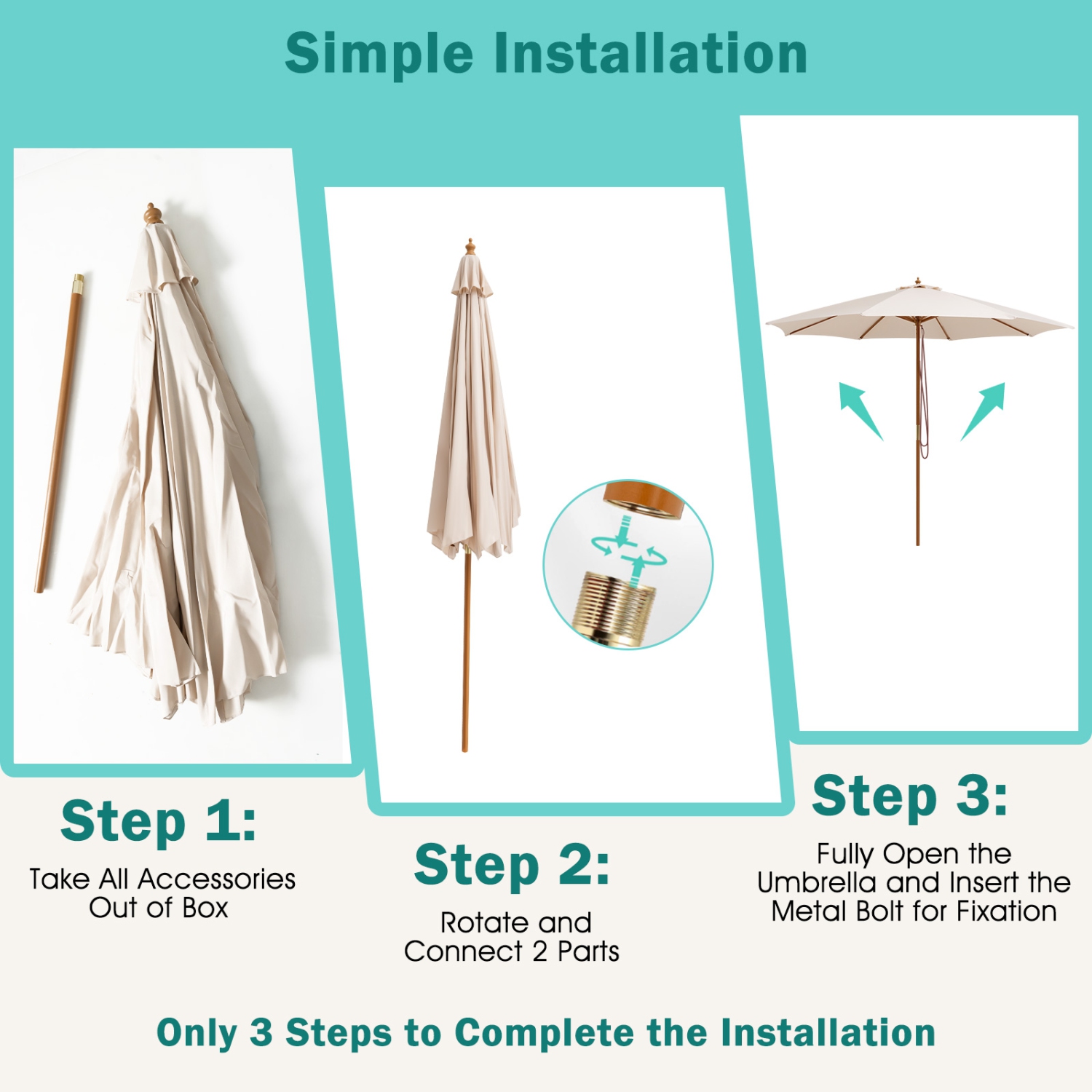 Simple Installation

Step 1:
Take All Accessories Out of Box

Step 2:
Rotate and Connect 2 Parts

Step 3:
Fully Open the Umbrella and Insert the Metal Bolt for Fixation

Only 3 Steps to Complete the Installation