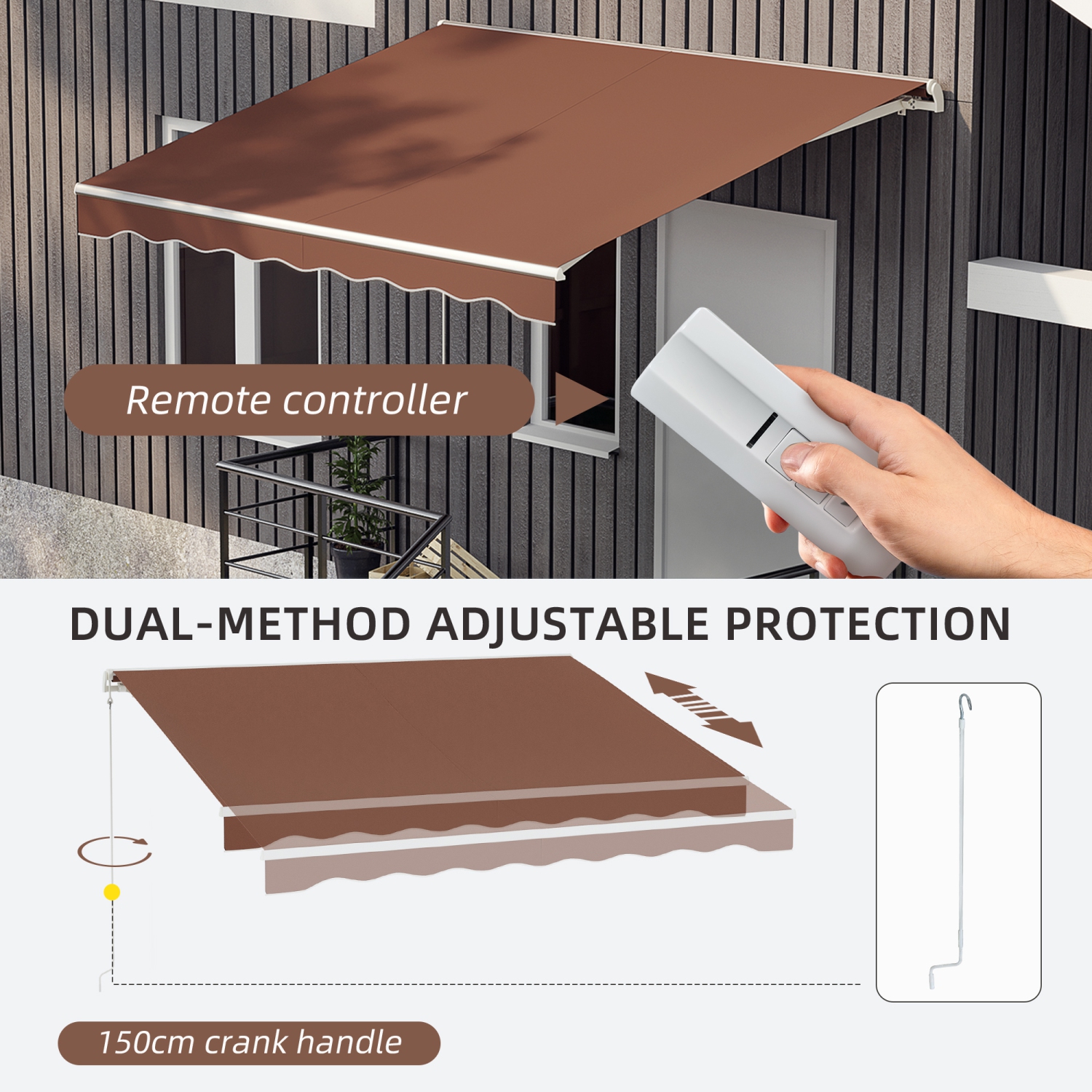 Remote controller

DUAL-METHOD ADJUSTABLE PROTECTION

150cm crank handle