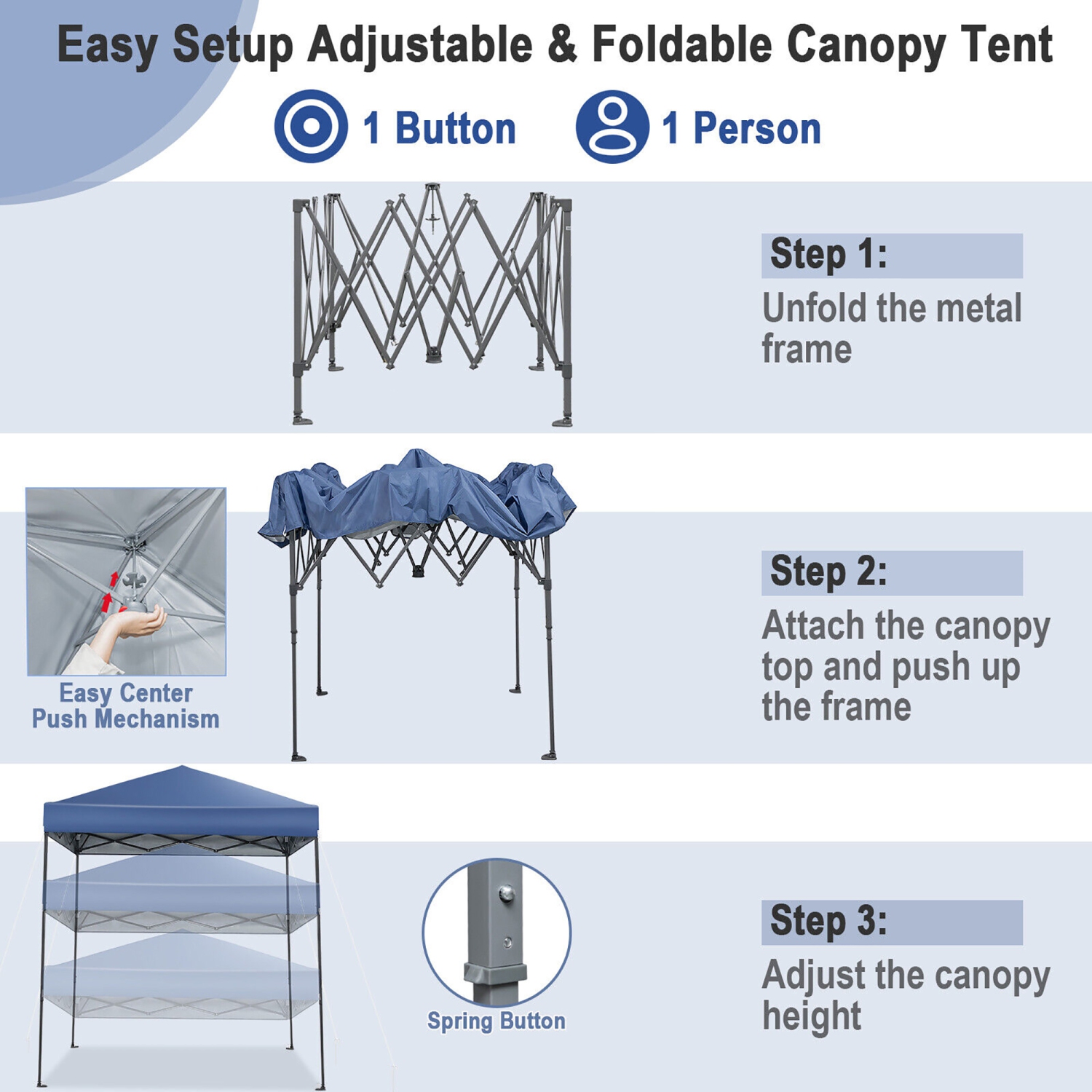 Easy Setup Adjustable & Foldable Canopy Tent

1 Button

1 Person

Step 1:
Unfold the metal frame

Easy Center Push Mechanism

Step 2:
Attach the canopy top and push up the frame

Spring Button

Step 3:
Adjust the canopy height