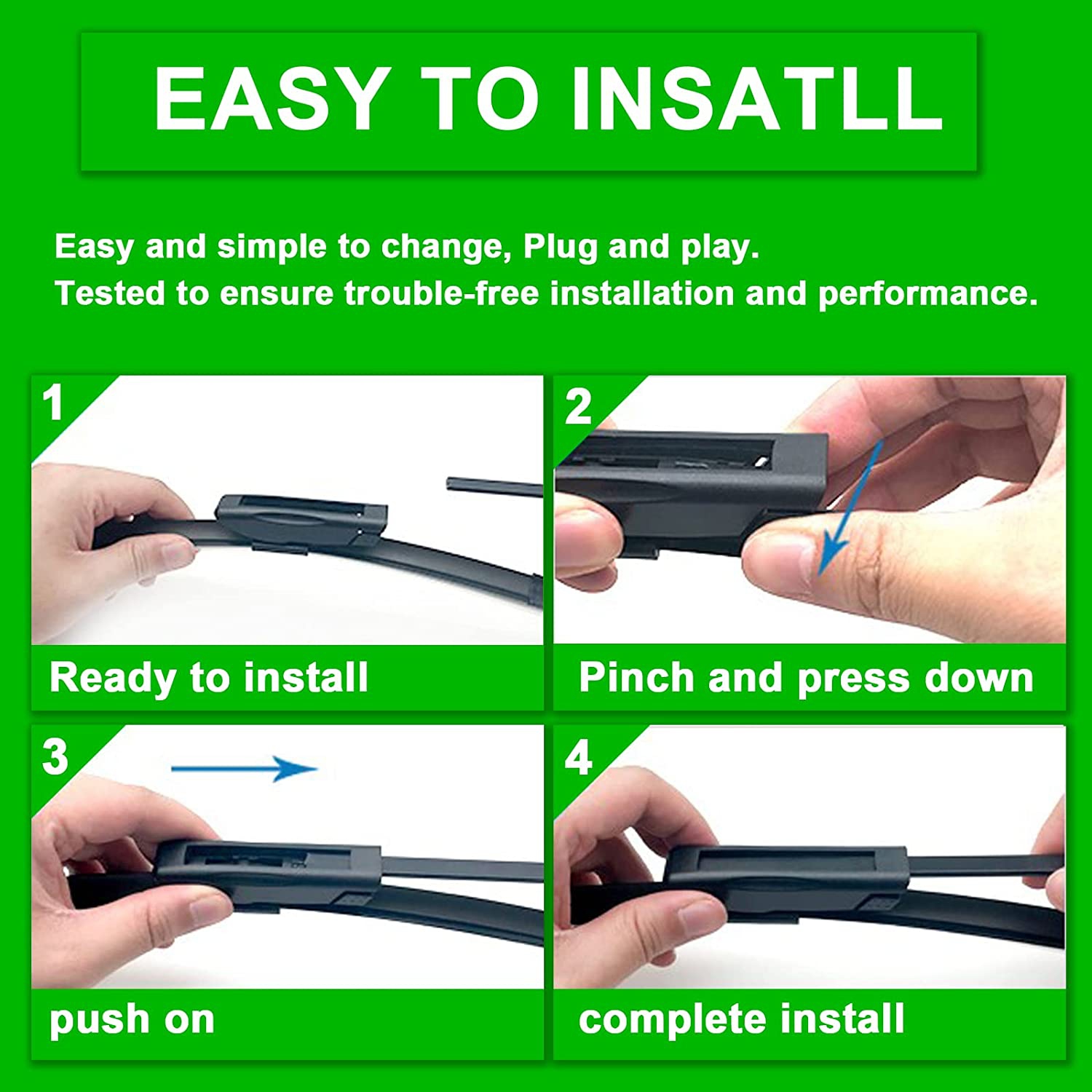 EASY TO INSATLL

Easy and simple to change, Plug and play.
Tested to ensure trouble-free installation and performance.

1

Ready to install

2

Pinch and press down

3

push on

4

complete install