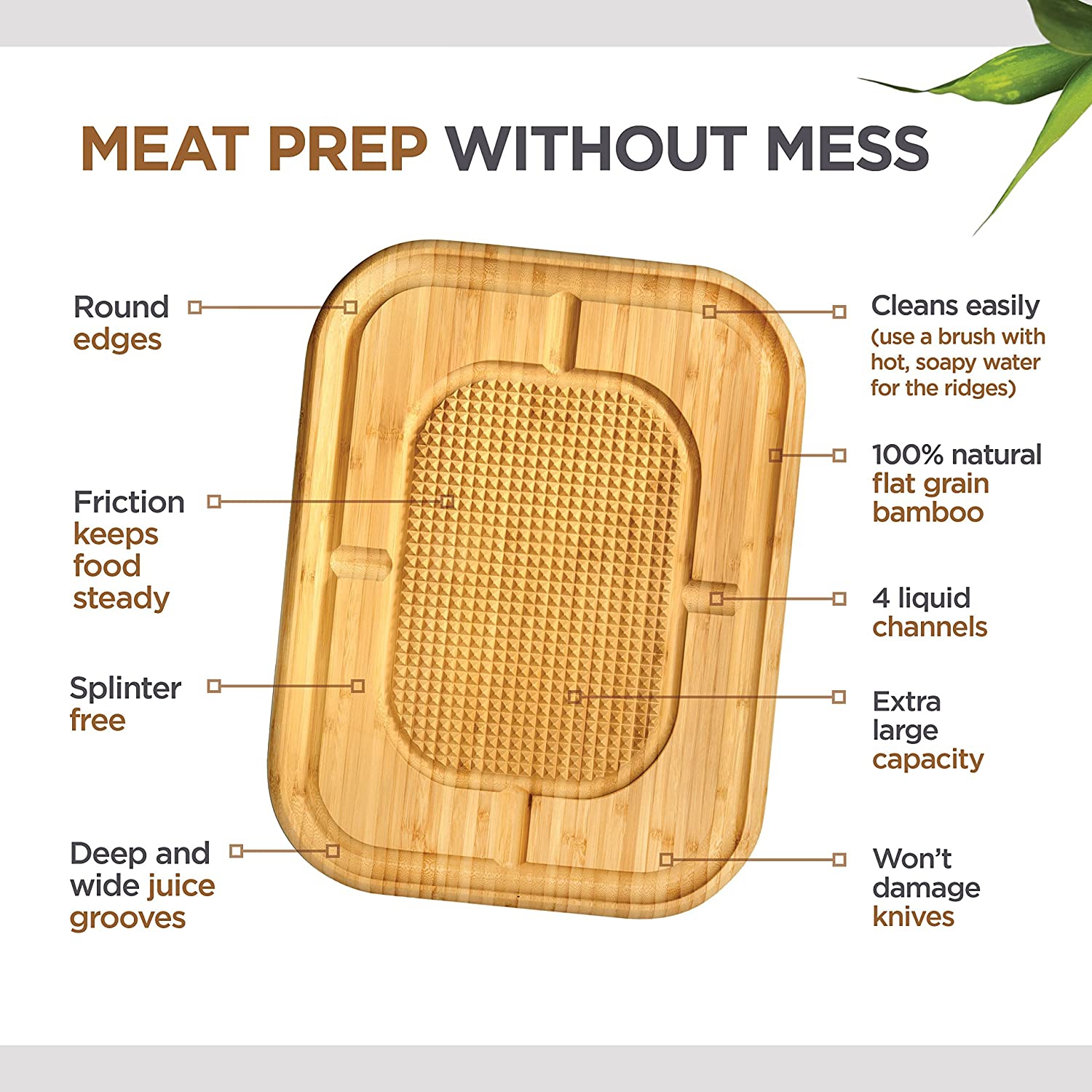 MEAT PREP WITHOUT MESS

Round edges

Friction keeps food steady

Splinter free

Deep and wide juice grooves

Cleans easily (use a brush with hot, soapy water for the ridges)

100% natural flat grain bamboo

4 liquid channels

Extra large capacity

Won't damage knives