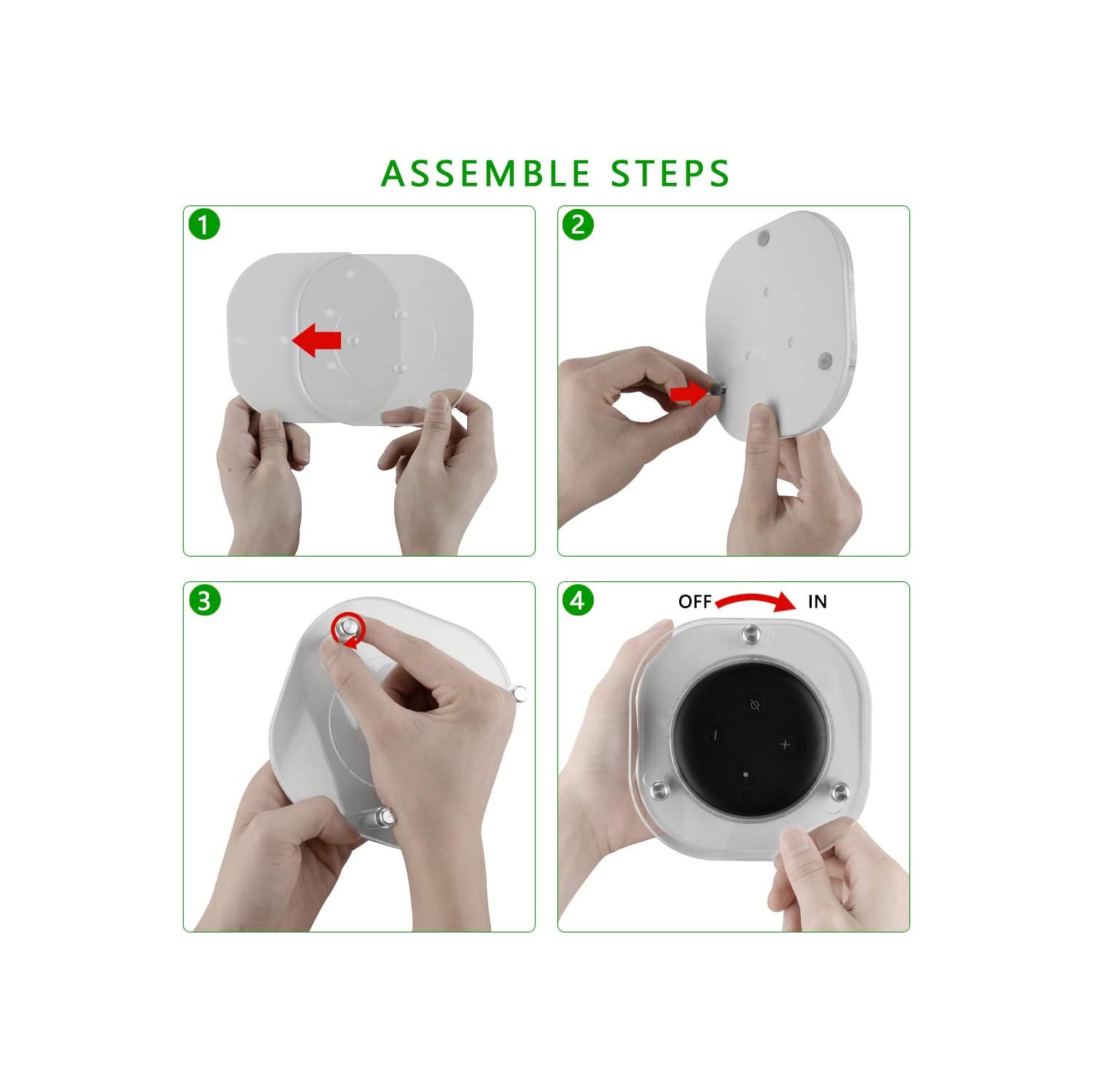 ASSEMBLE STEPS

1

2

3

4

OFF IN