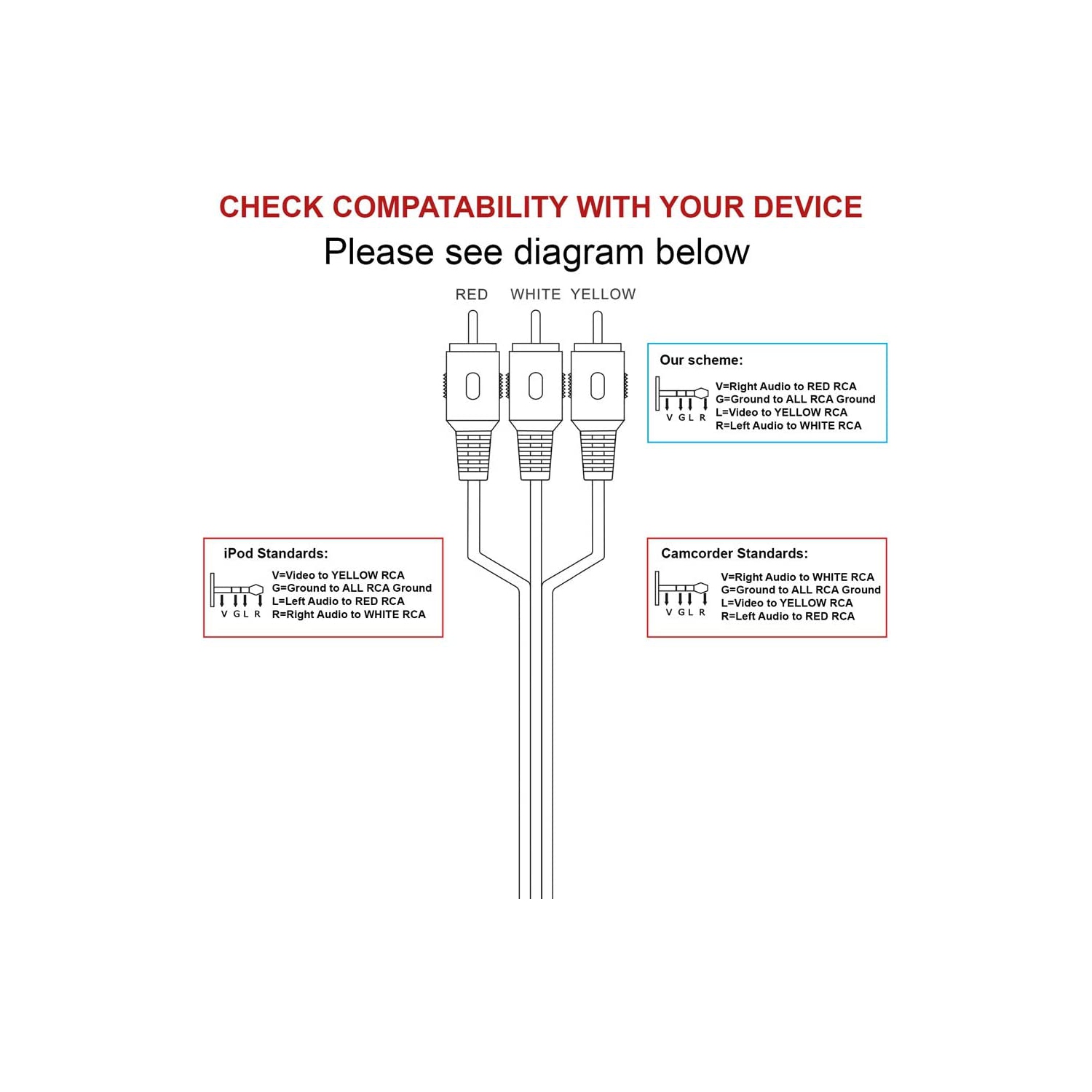 CHECK COMPATABILITY WITH YOUR DEVICE
Please see diagram below

RED WHITE YELLOW

Our scheme:
V G L R
V=Right Audio to RED RCA
G=Ground to ALL RCA Ground
L=Video to YELLOW RCA
R=Left Audio to WHITE RCA

iPod Standards:
V G L R
V=Video to YELLOW RCA
G=Ground to ALL RCA Ground
L=Left Audio to RED RCA
R=Right Audio to WHITE RCA

Camcorder Standards:
V G L R
V=Right Audio to WHITE RCA
G=Ground to ALL RCA Ground
L=Video to YELLOW RCA
R=Left Audio to RED RCA