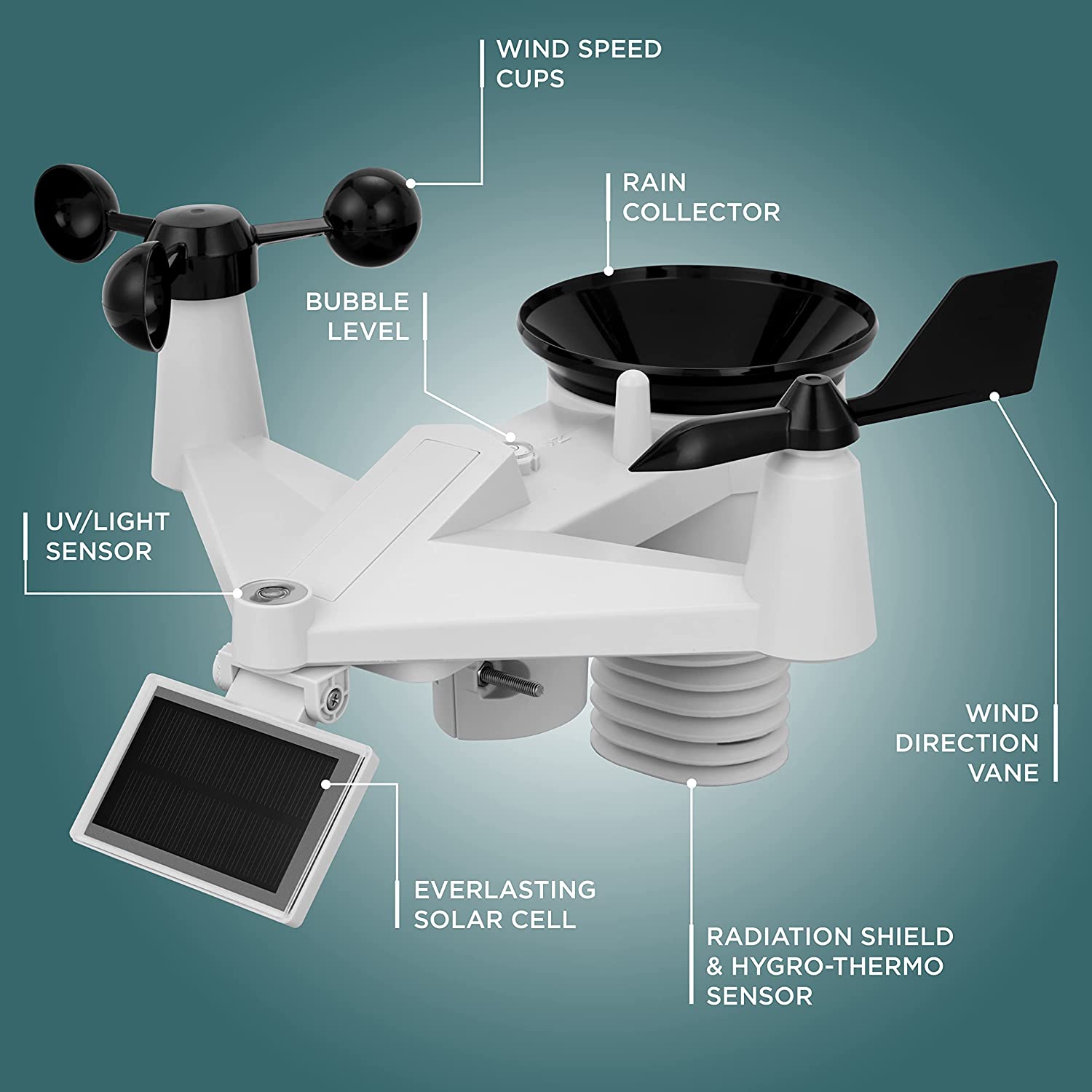 WIND SPEED CUPS

RAIN COLLECTOR

BUBBLE LEVEL

UV/LIGHT SENSOR

WIND DIRECTION VANE

EVERLASTING SOLAR CELL

RADIATION SHIELD & HYGRO-THERMO SENSOR