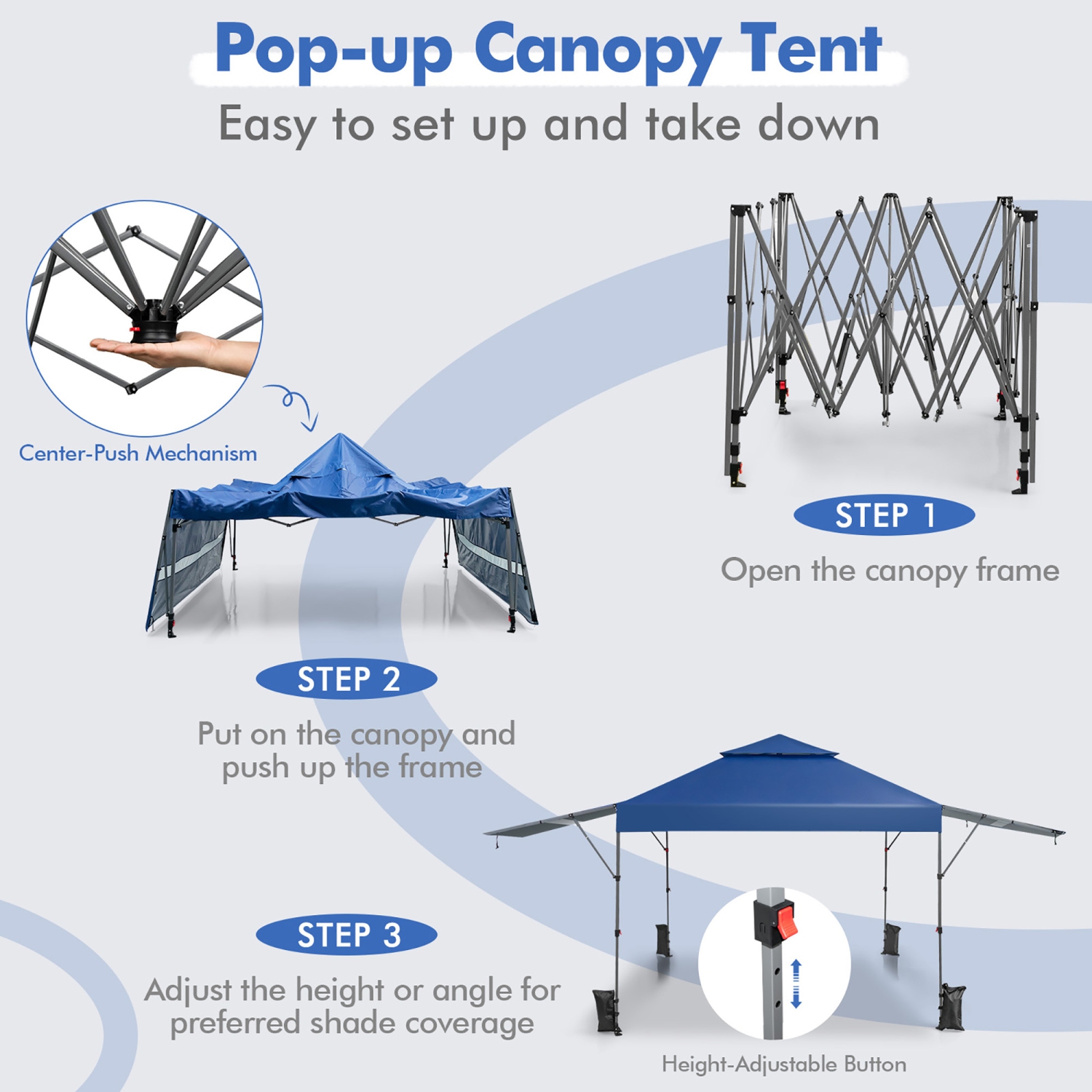 Pop-up Canopy Tent
Easy to set up and take down

Center-Push Mechanism

STEP 1
Open the canopy frame

STEP 2
Put on the canopy and push up the frame

STEP 3
Adjust the height or angle for preferred shade coverage

Height-Adjustable Button